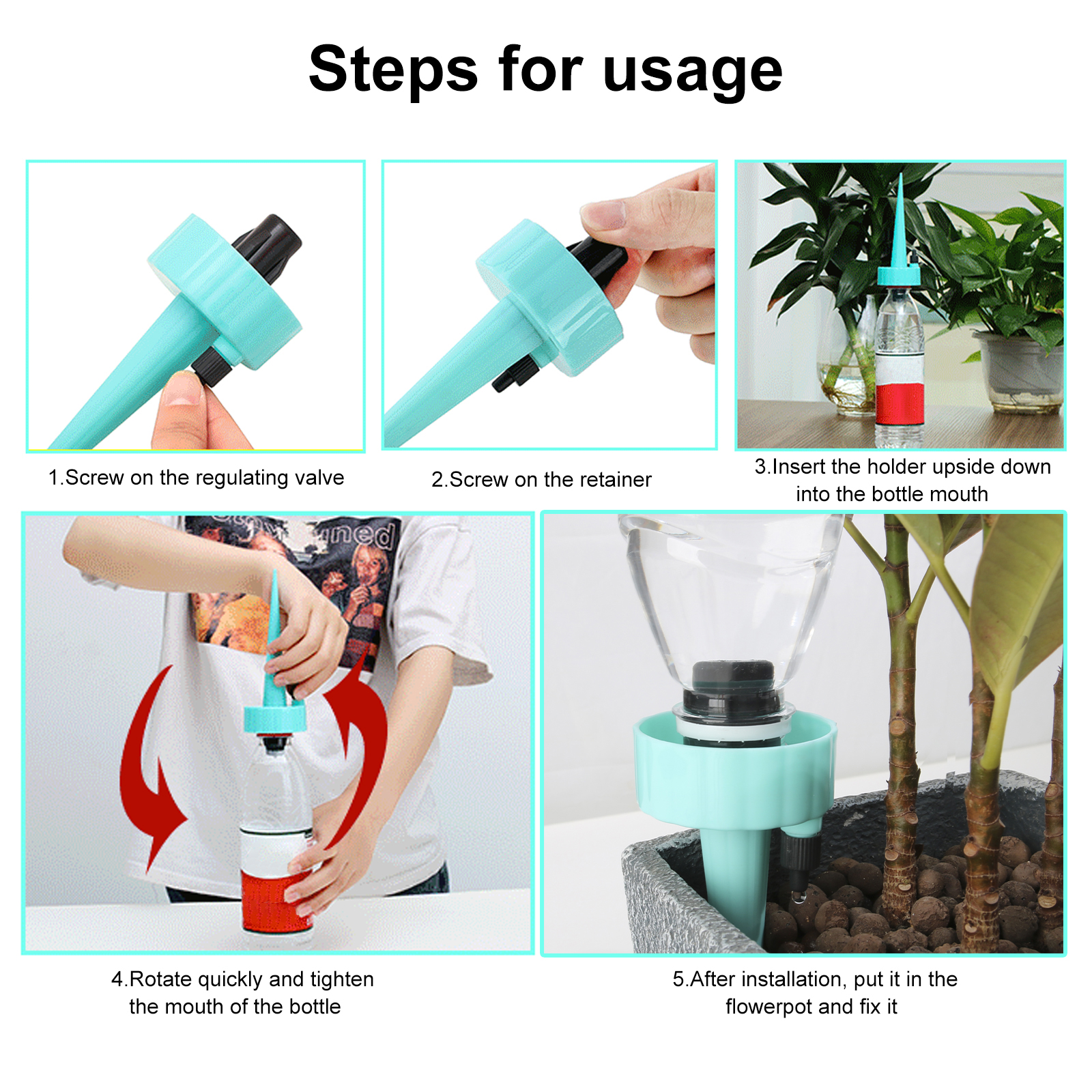 Steps for usage

1.Screw on the regulating valve

2.Screw on the retainer

3.Insert the holder upside down into the bottle mouth

4.Rotate quickly and tighten the mouth of the bottle

5.After installation, put it in the flowerpot and fix it