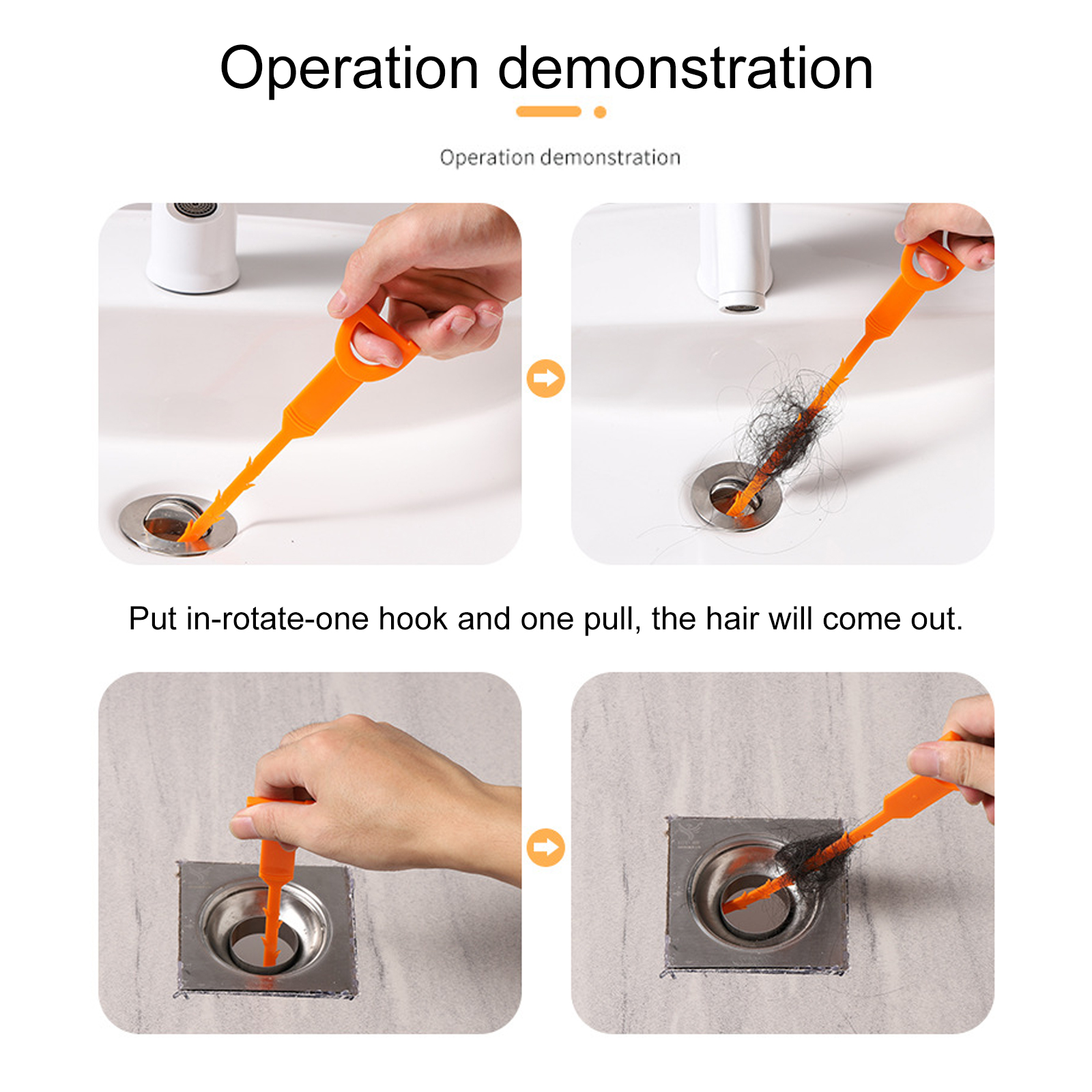 Operation demonstration

Operation demonstration

Put in-rotate-one hook and one pull, the hair will come out.