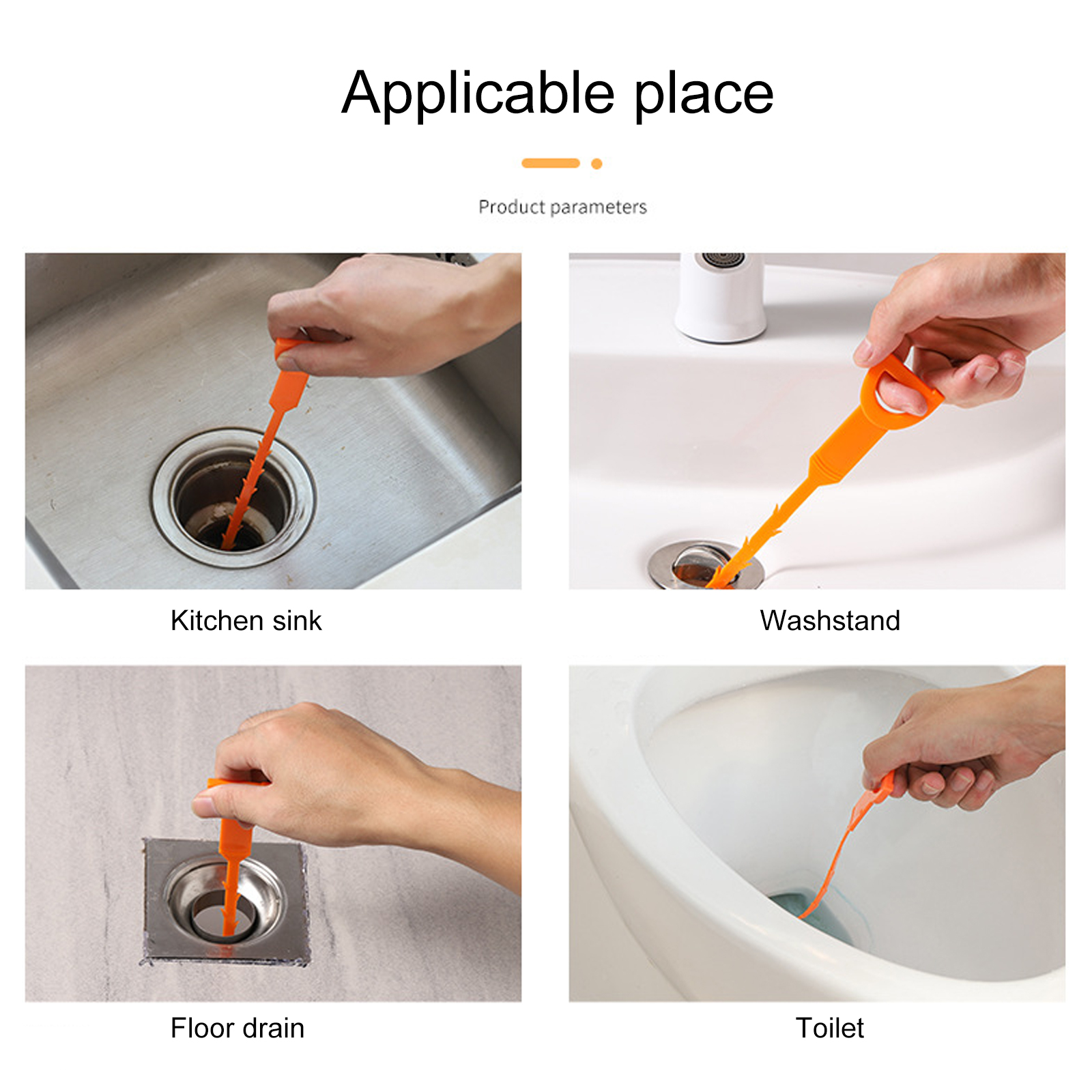 Applicable place

Product parameters

Kitchen sink

Washstand

Floor drain

Toilet