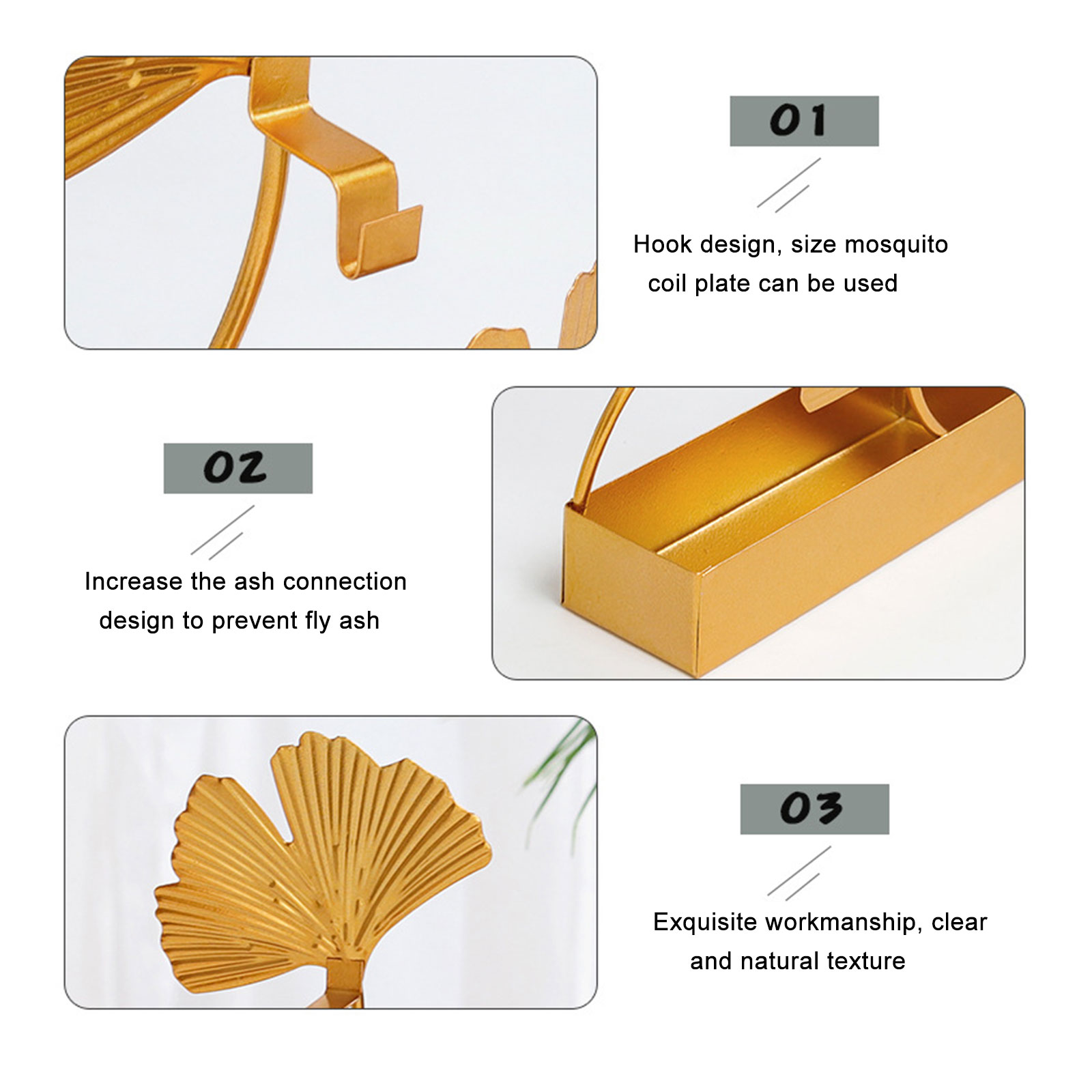 01

Hook design, size mosquito coil plate can be used

02

Increase the ash connection design to prevent fly ash

03

Exquisite workmanship, clear and natural texture