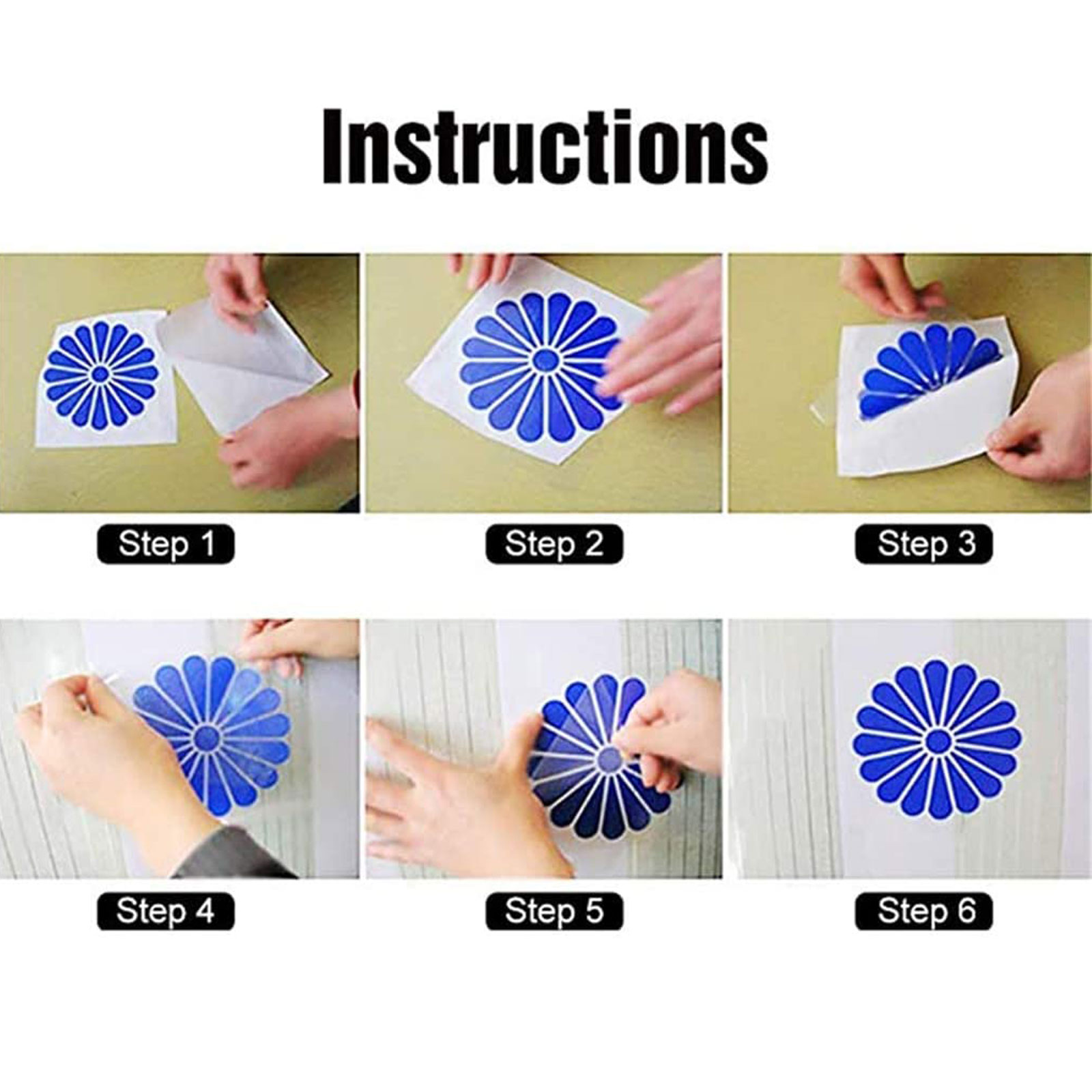 Instructions

Step 1

Step 2

Step 3

Step 4

Step 5

Step 6