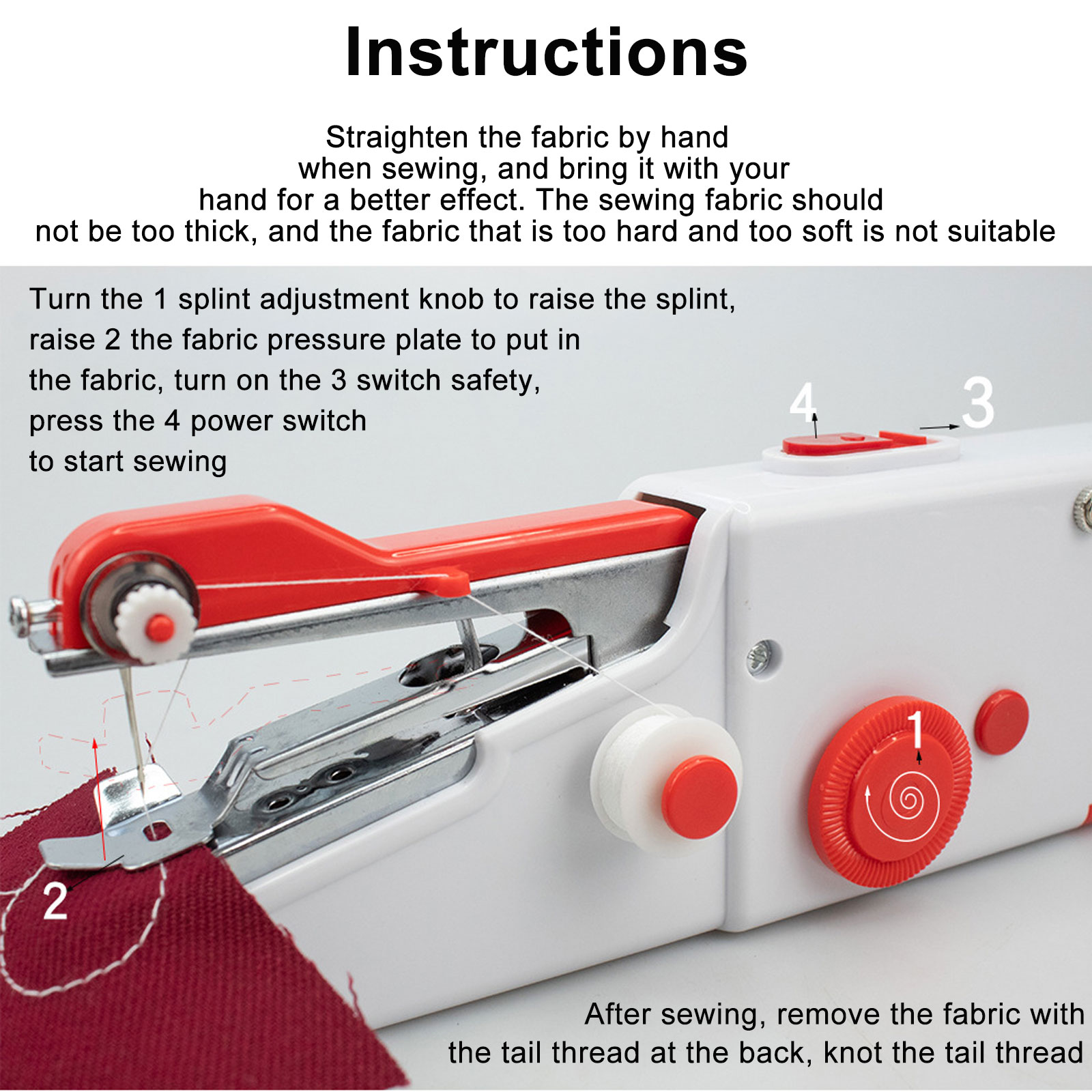 Instructions

Straighten the fabric by hand when sewing, and bring it with your hand for a better effect. The sewing fabric should not be too thick, and the fabric that is too hard and too soft is not suitable

Turn the 1 splint adjustment knob to raise the splint, raise 2 the fabric pressure plate to put in the fabric, turn on the 3 switch safety, press the 4 power switch to start sewing

4

3

1

2

After sewing, remove the fabric with the tail thread at the back, knot the tail thread