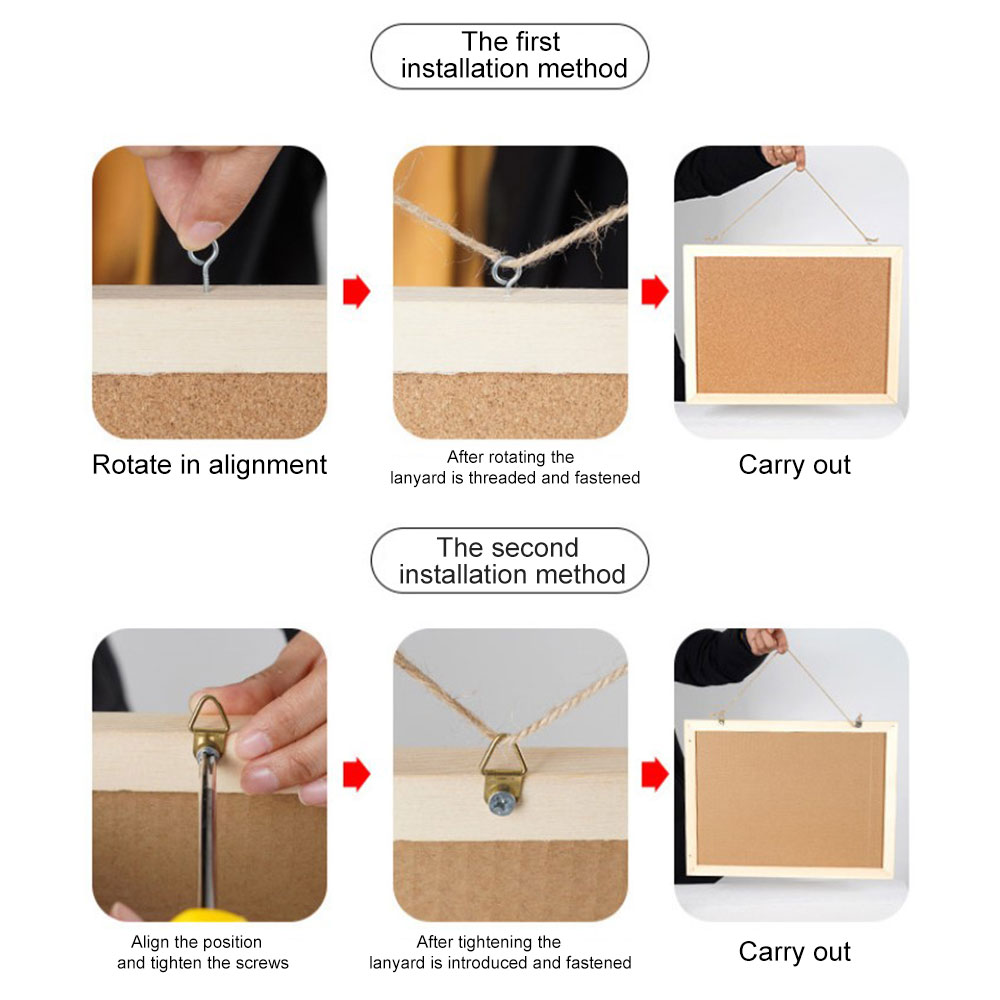 The first installation method

Rotate in alignment

After rotating the lanyard is threaded and fastened

Carry out

The second installation method

Align the position and tighten the screws

After tightening the lanyard is introduced and fastened

Carry out