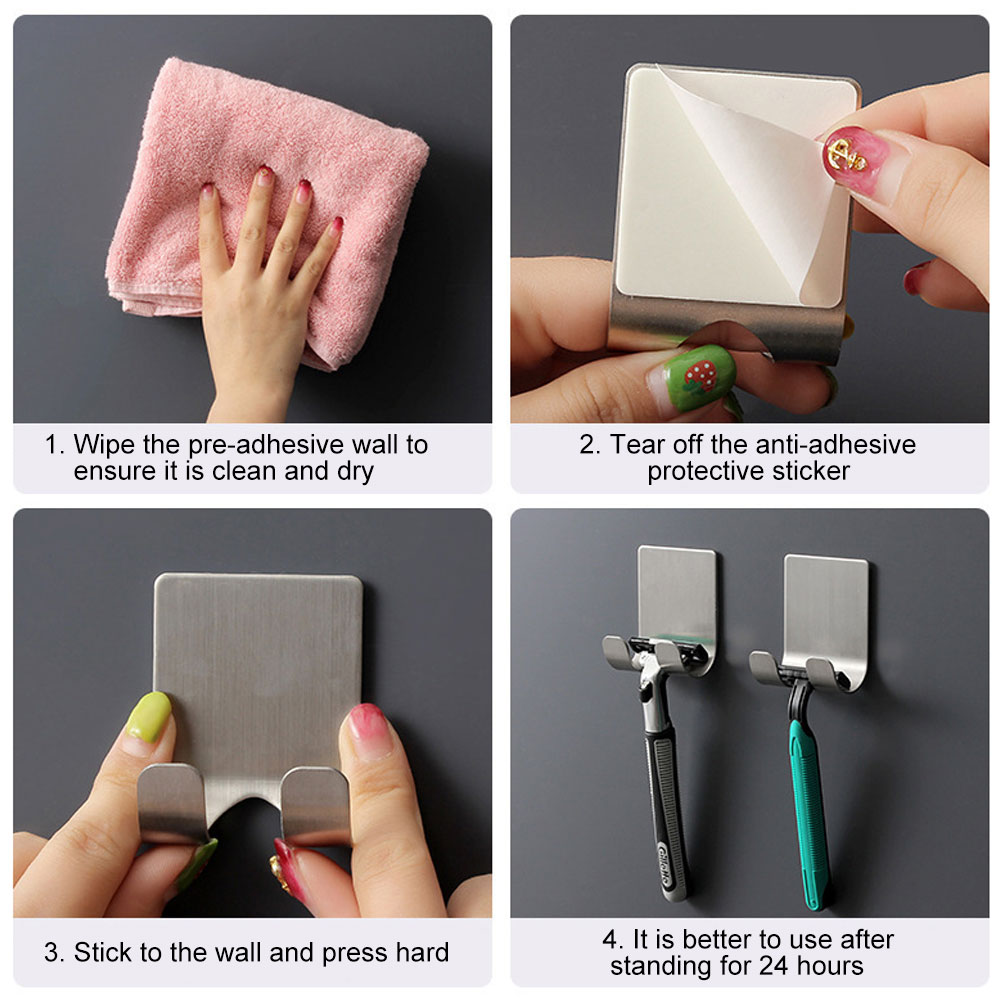 1. Wipe the pre-adhesive wall to ensure it is clean and dry

2. Tear off the anti-adhesive protective sticker

3. Stick to the wall and press hard

Gillette

4. It is better to use after standing for 24 hours