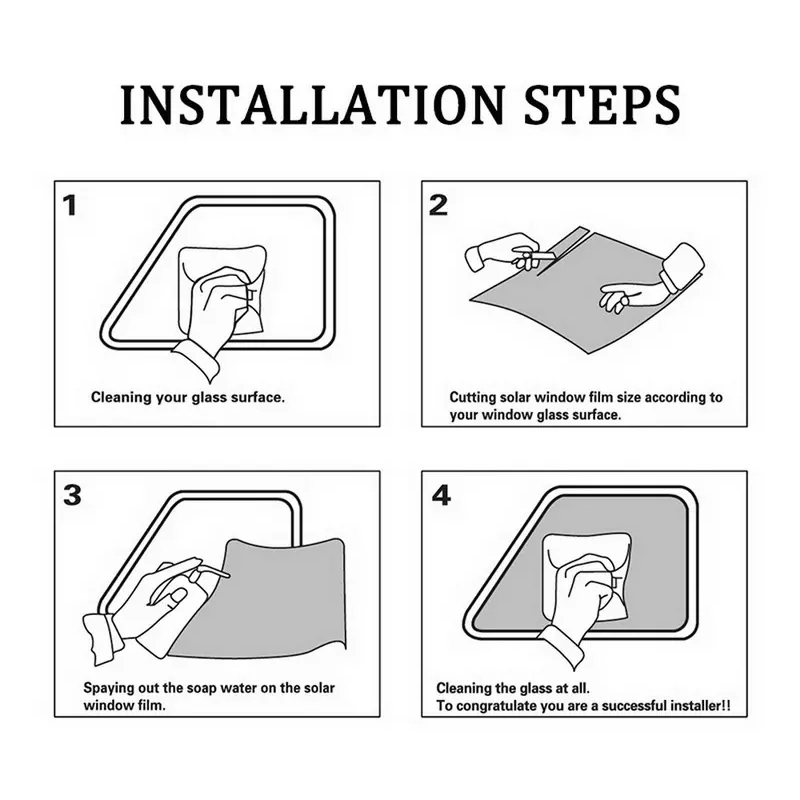 INSTALLATION STEPS

1

Cleaning your glass surface.

2

Cutting solar window film size according to your window glass surface.

3

Spaying out the soap water on the solar window film.

4

Cleaning the glass at all.
To congratulate you are a successful installer!!