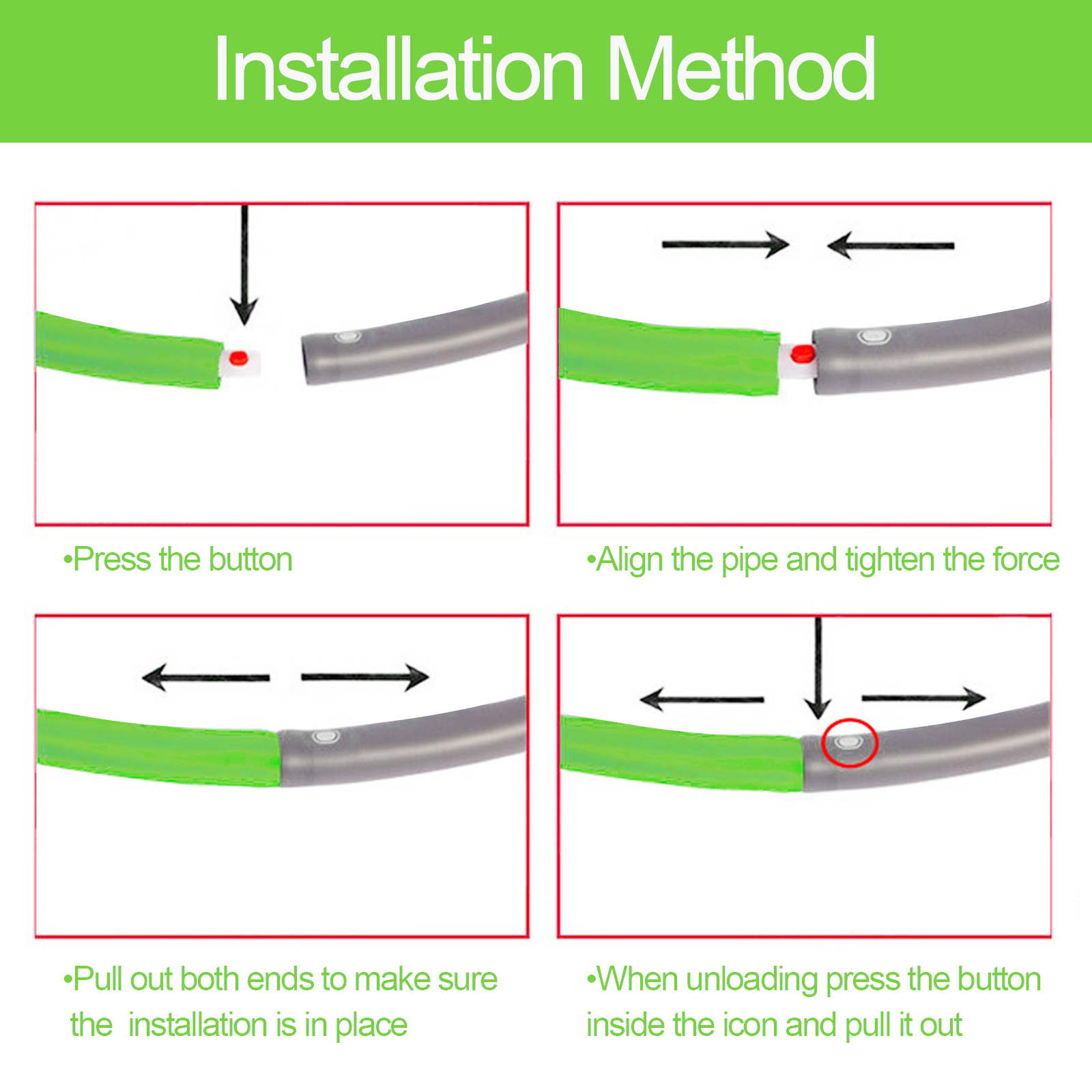 Installation Method

•Press the button

•Align the pipe and tighten the force

•Pull out both ends to make sure the installation is in place

•When unloading press the button inside the icon and pull it out