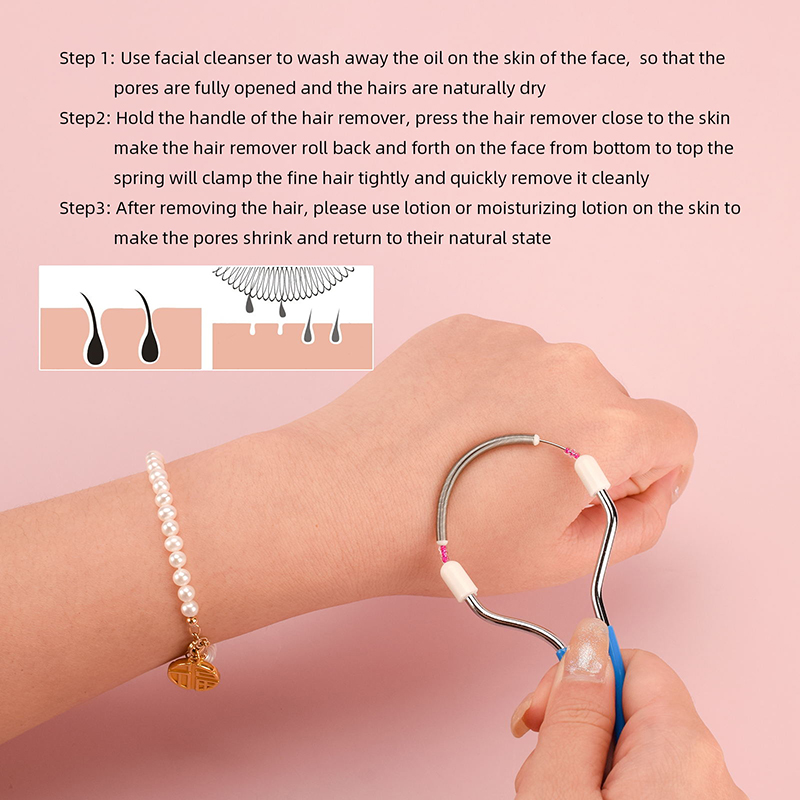 Step 1: Use facial cleanser to wash away the oil on the skin of the face, so that the pores are fully opened and the hairs are naturally dry

Step2: Hold the handle of the hair remover, press the hair remover close to the skin make the hair remover roll back and forth on the face from bottom to top the spring will clamp the fine hair tightly and quickly remove it cleanly

Step3: After removing the hair, please use lotion or moisturizing lotion on the skin to make the pores shrink and return to their natural state