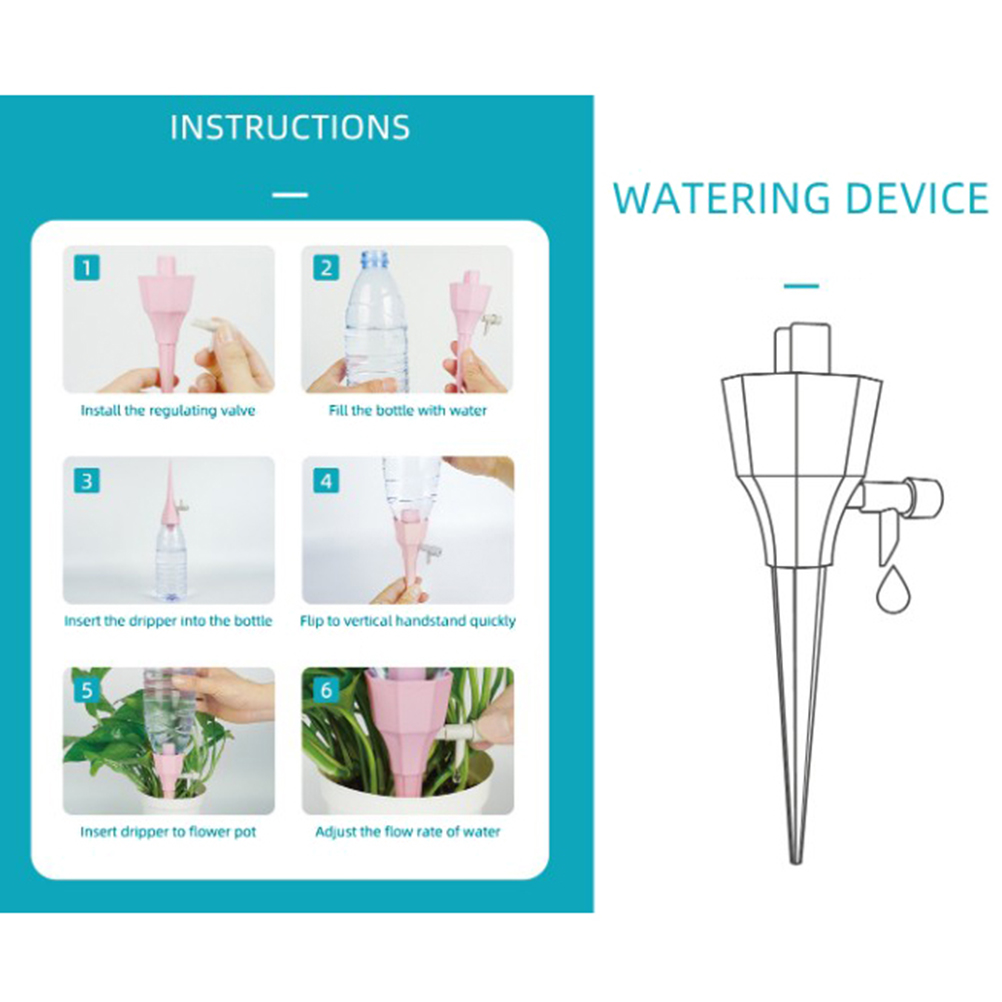 INSTRUCTIONS

1
Install the regulating valve

2
Fill the bottle with water

3
Insert the dripper into the bottle

4
Flip to vertical handstand quickly

5
Insert dripper to flower pot

6
Adjust the flow rate of water

WATERING DEVICE