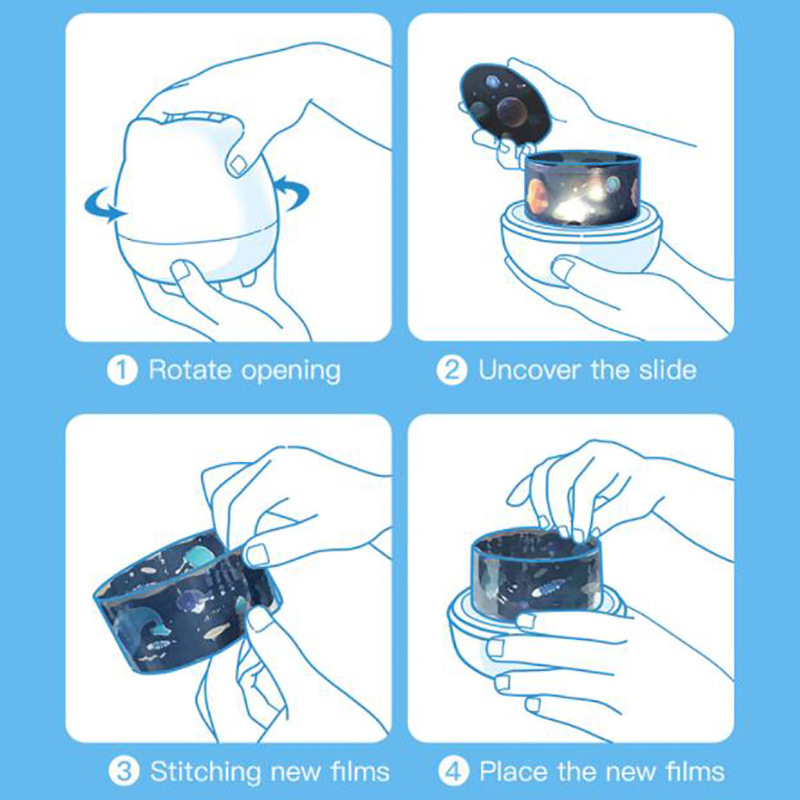 1 Rotate opening

2 Uncover the slide

3 Stitching new films

4 Place the new films