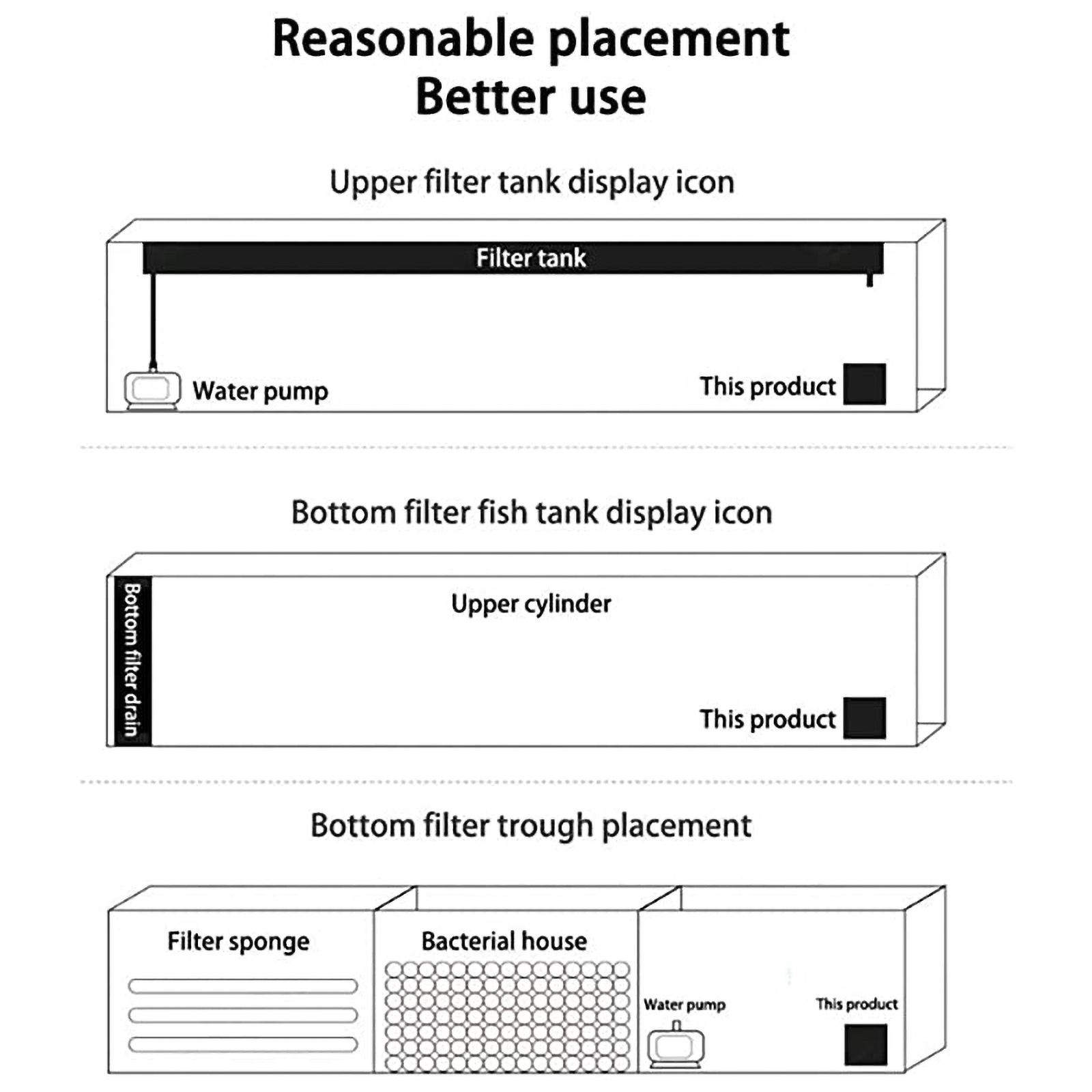 Reasonable placement
Better use

Upper filter tank display icon

Filter tank

Water pump

This product

Bottom filter fish tank display icon

Bottom filter drain

Upper cylinder

This product

Bottom filter trough placement

Filter sponge

Bacterial house

Water pump

This product