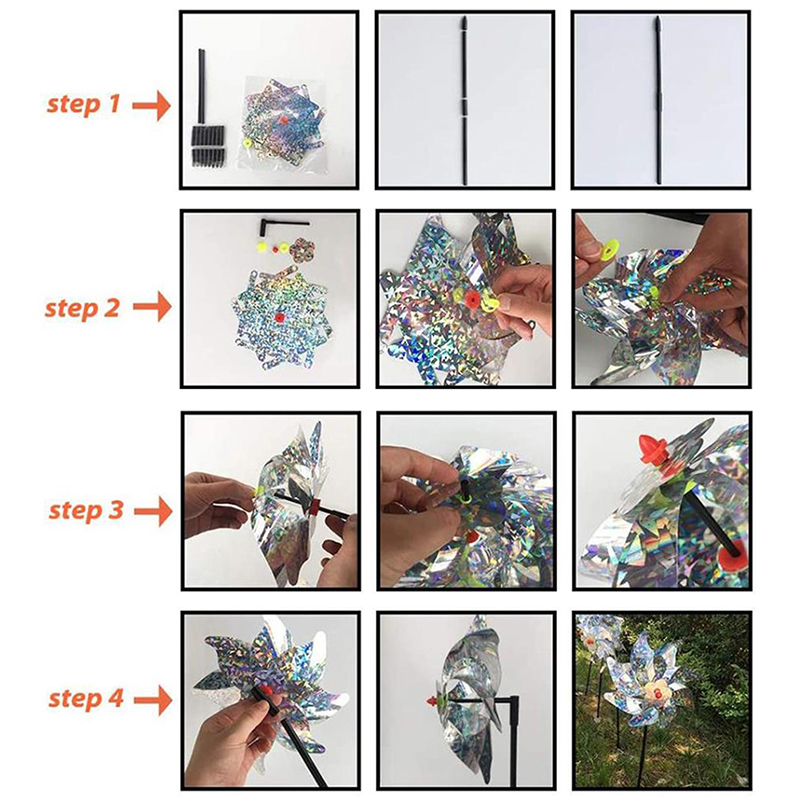 step 1

step 2

step 3

step 4