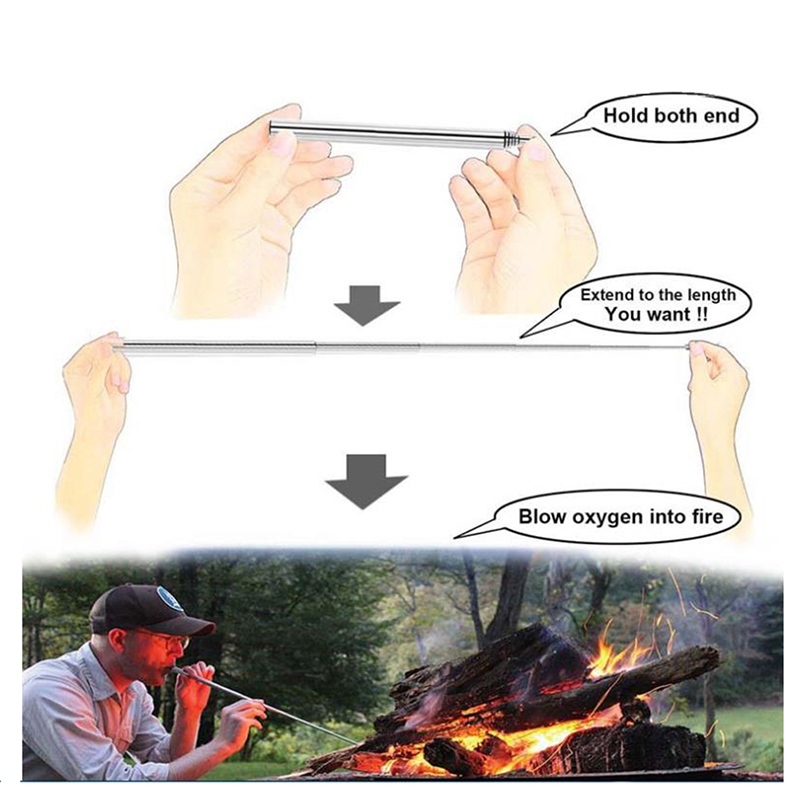 Hold both end

Extend to the length You want !!

Blow oxygen into fire