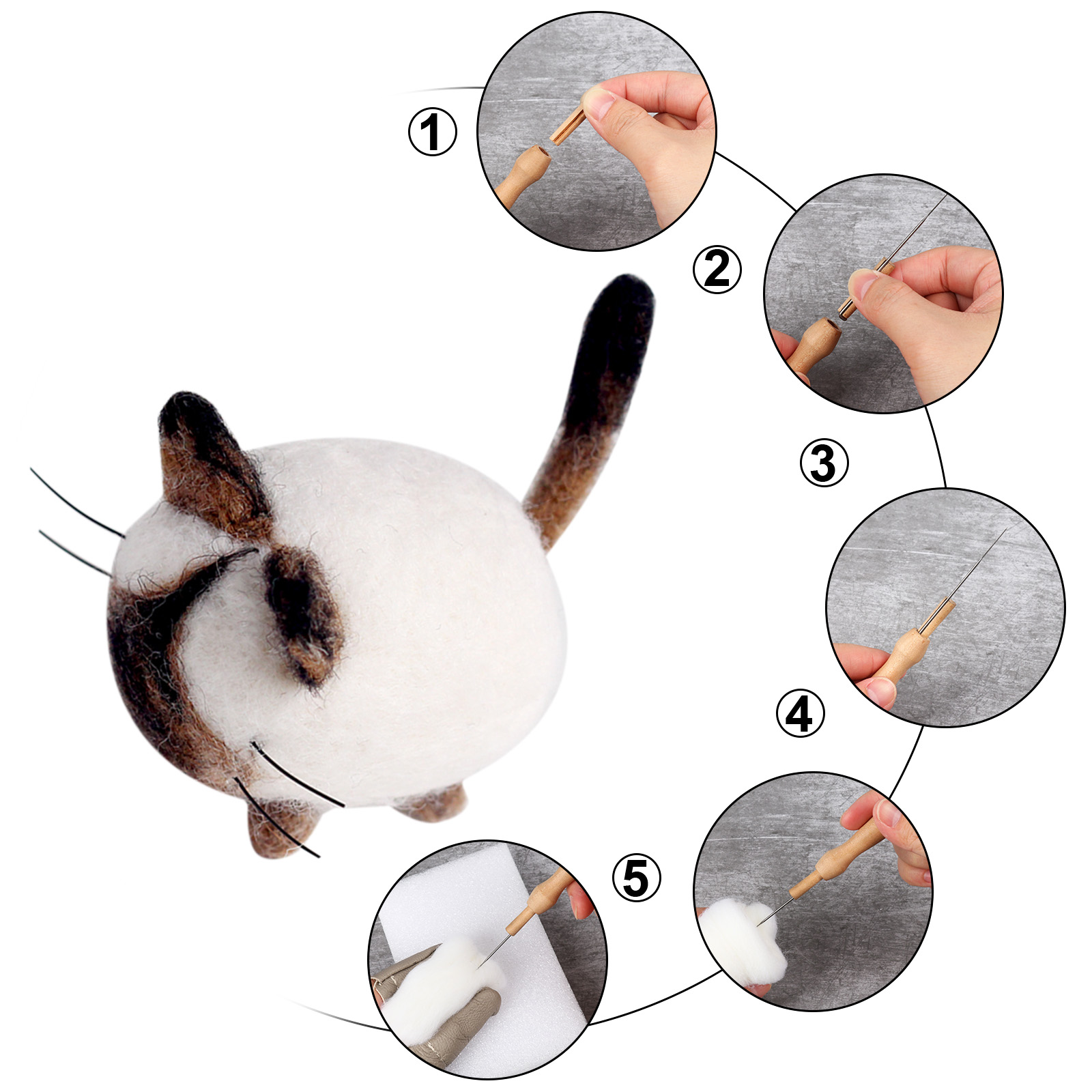 ①

②

③

④

⑤