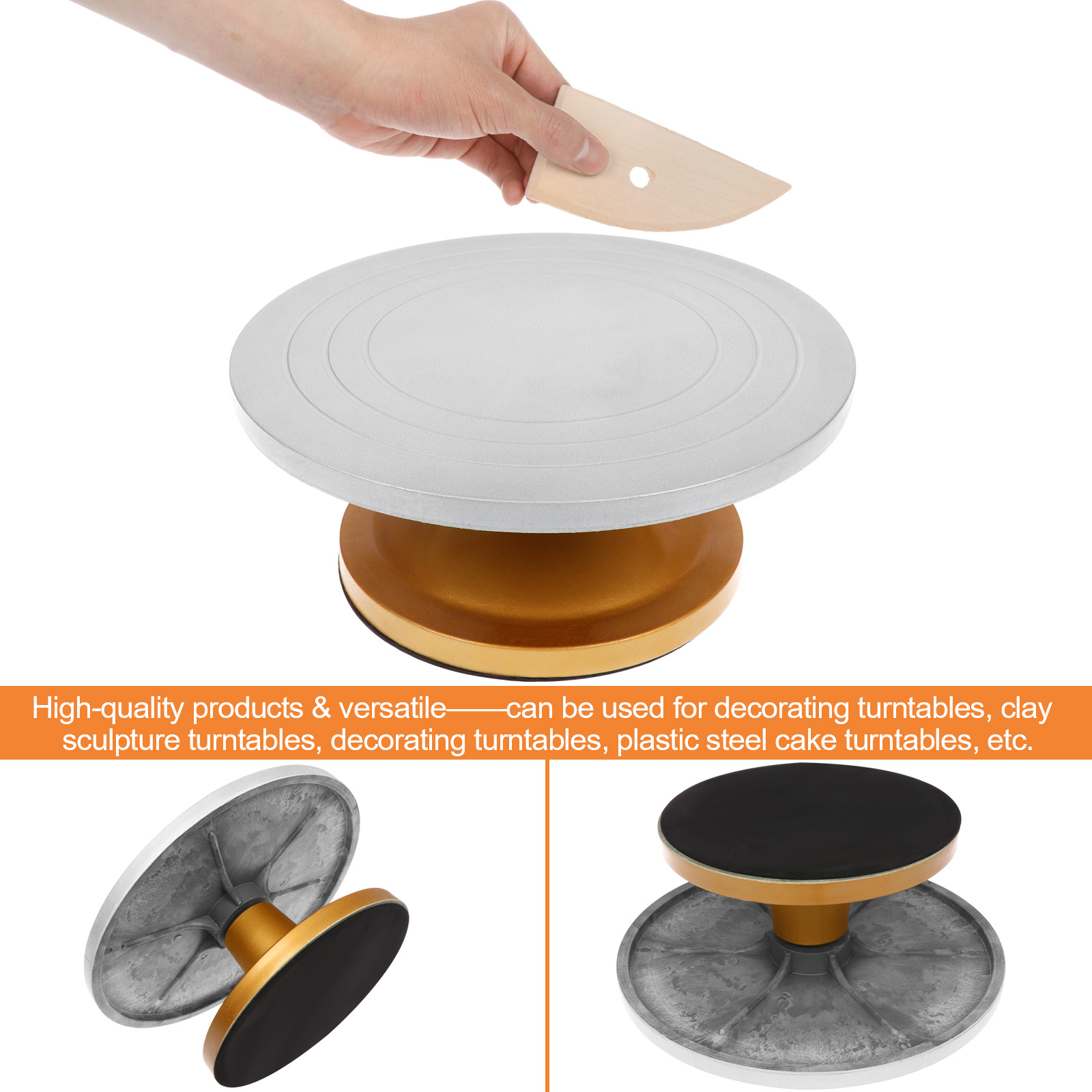 High-quality products & versatile——can be used for decorating turntables, clay sculpture turntables, decorating turntables, plastic steel cake turntables, etc.