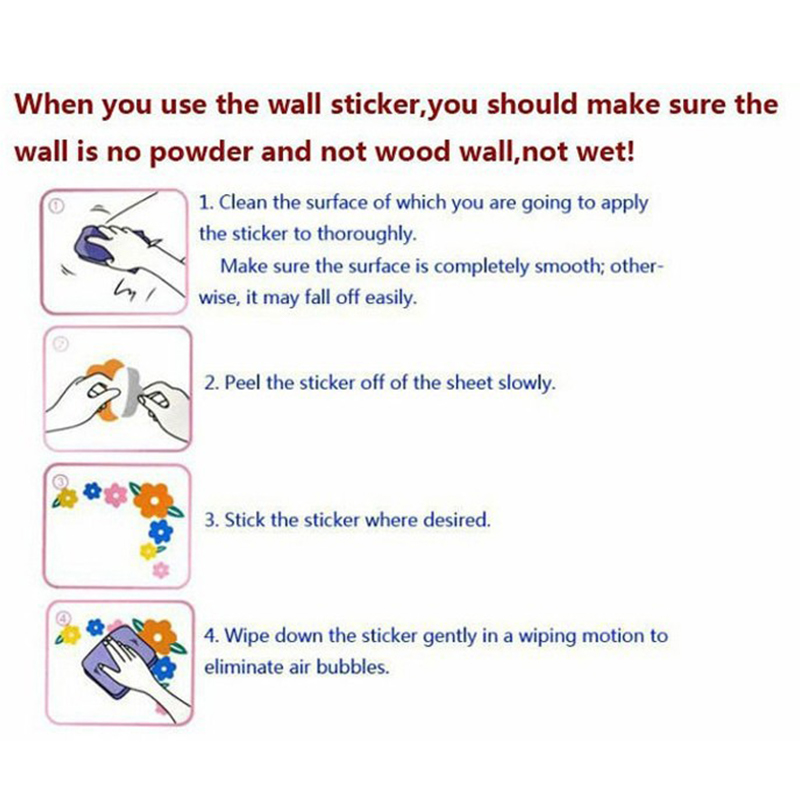 When you use the wall sticker,you should make sure the wall is no powder and not wood wall,not wet!

①

1. Clean the surface of which you are going to apply the sticker to thoroughly.
Make sure the surface is completely smooth; otherwise, it may fall off easily.

②

2. Peel the sticker off of the sheet slowly.

③

3. Stick the sticker where desired.

④

4. Wipe down the sticker gently in a wiping motion to eliminate air bubbles.