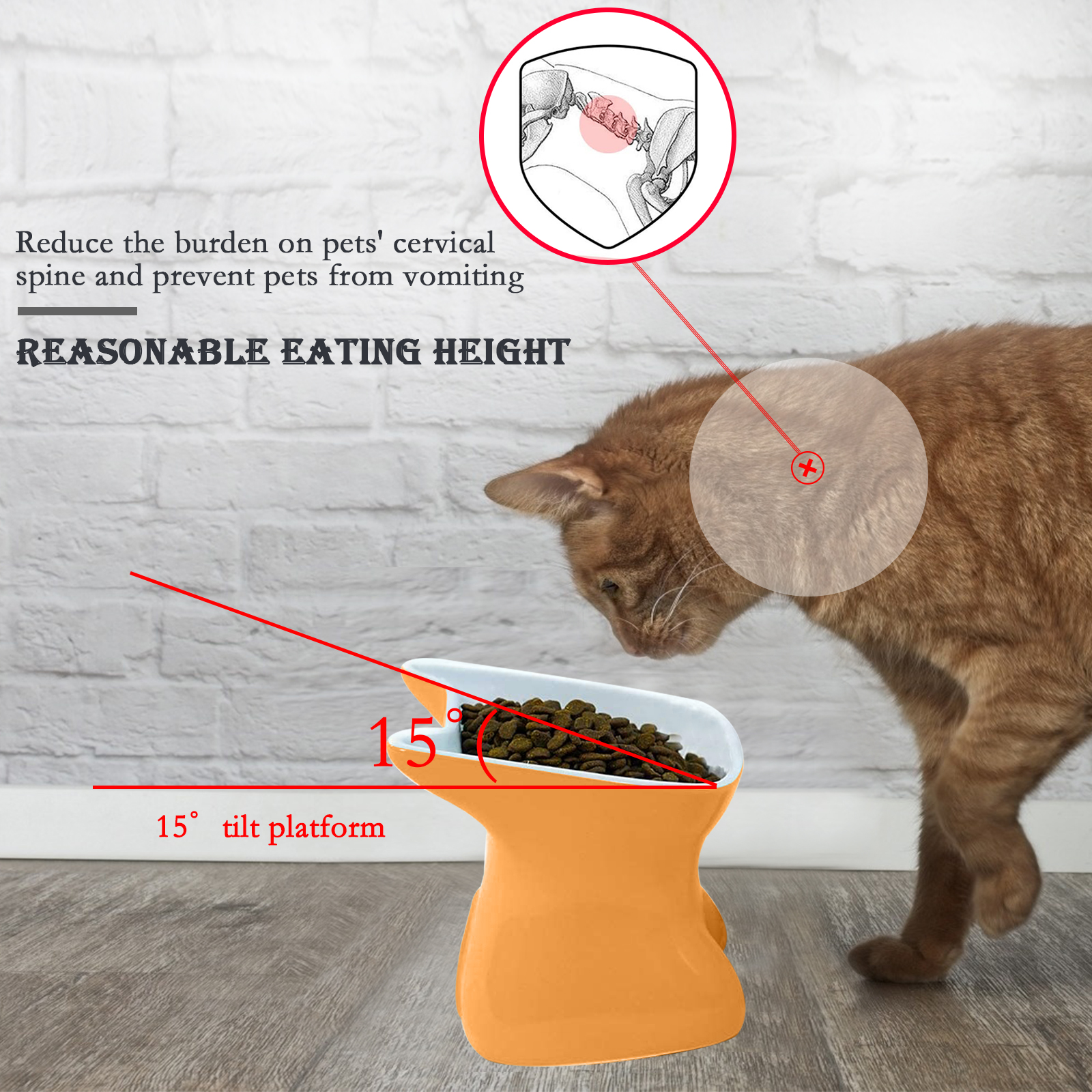 Reduce the burden on pets' cervical spine and prevent pets from vomiting

REASONABLE EATING HEIGHT

15°

15° tilt platform