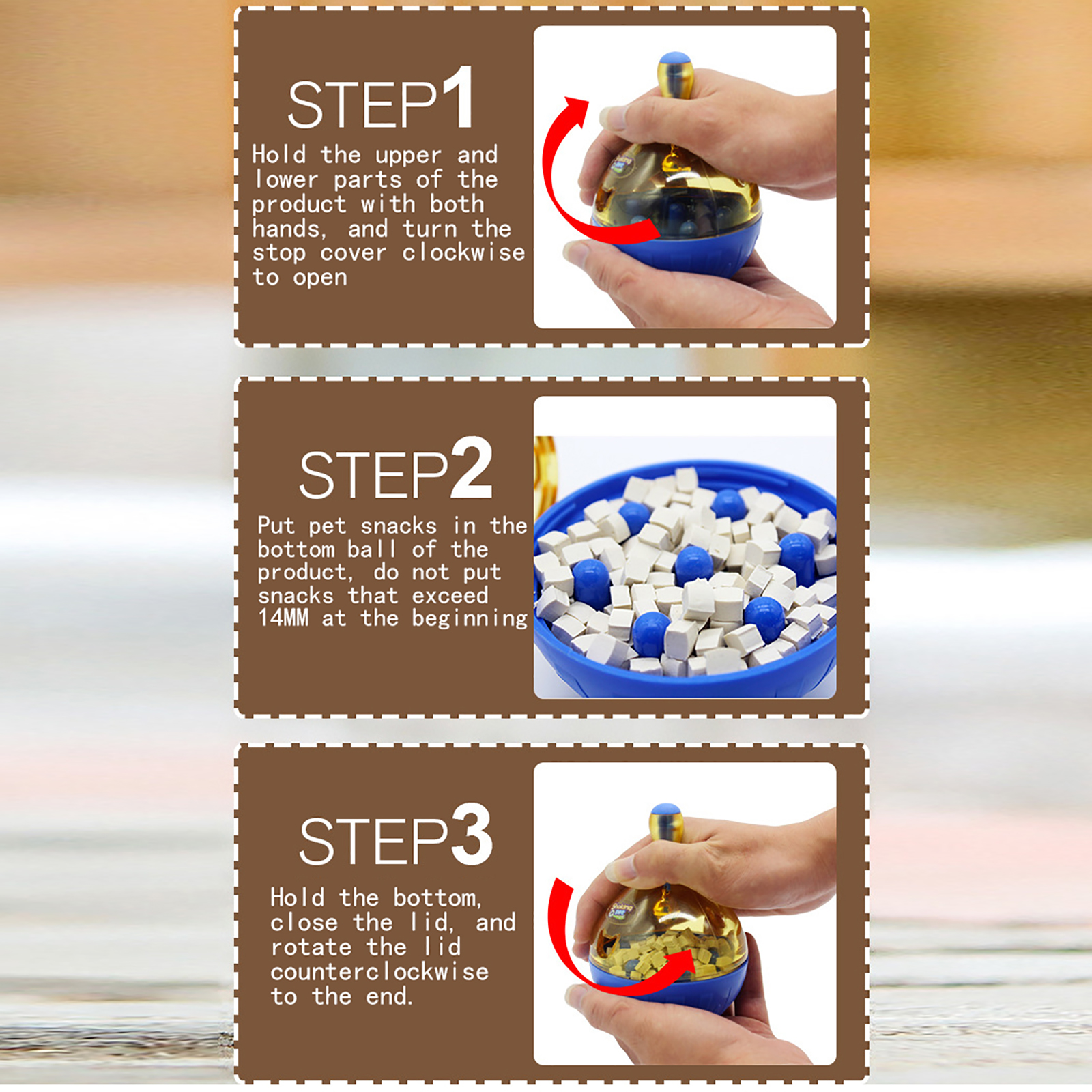 STEP1

Hold the upper and lower parts of the product with both hands, and turn the stop cover clockwise to open

STEP2

Put pet snacks in the bottom ball of the product, do not put snacks that exceed 14MM at the beginning

STEP3

Hold the bottom, close the lid, and rotate the lid counterclockwise to the end.