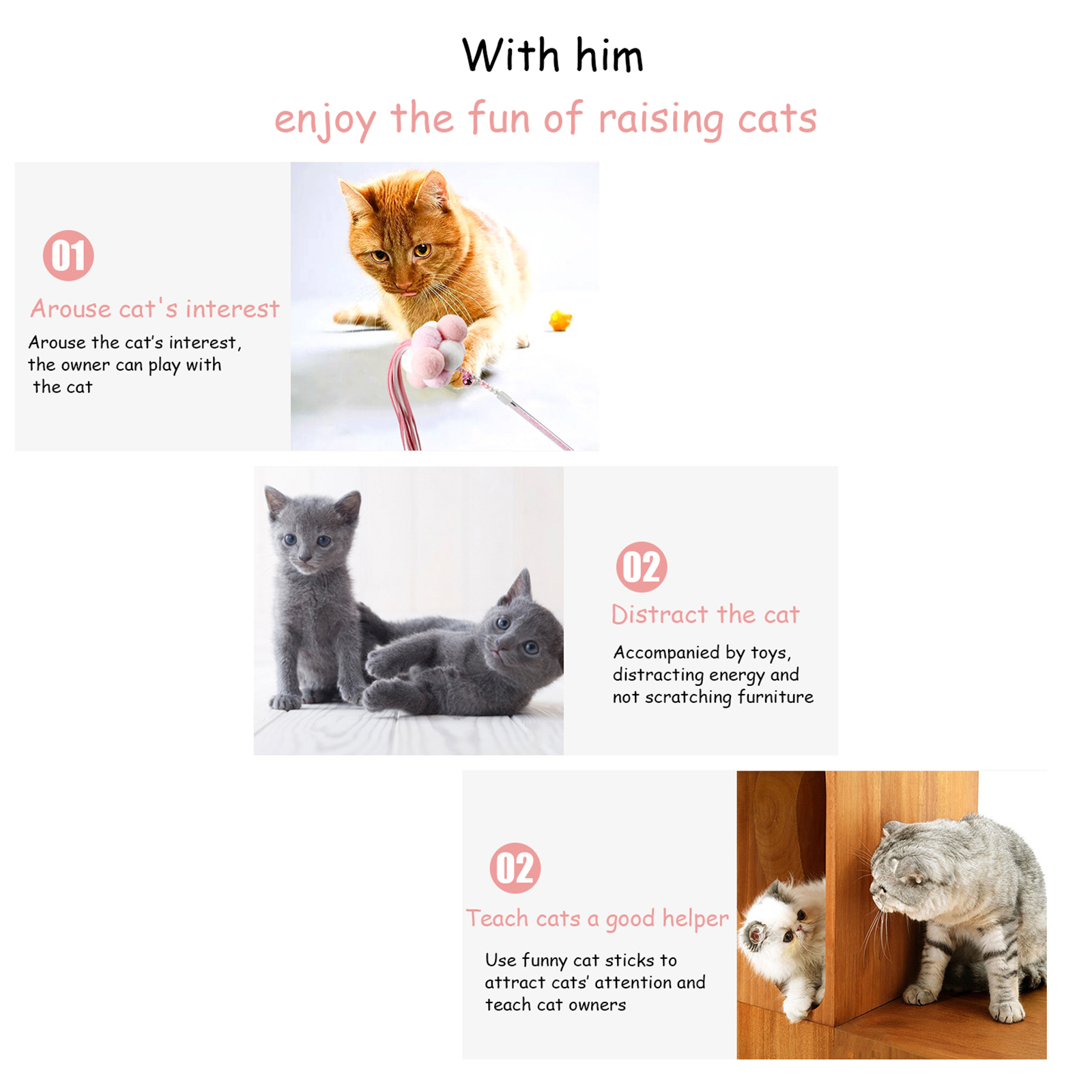 With him

enjoy the fun of raising cats

01

Arouse cat's interest

Arouse the cat's interest, the owner can play with the cat

02

Distract the cat

Accompanied by toys, distracting energy and not scratching furniture

02

Teach cats a good helper

Use funny cat sticks to attract cats' attention and teach cat owners