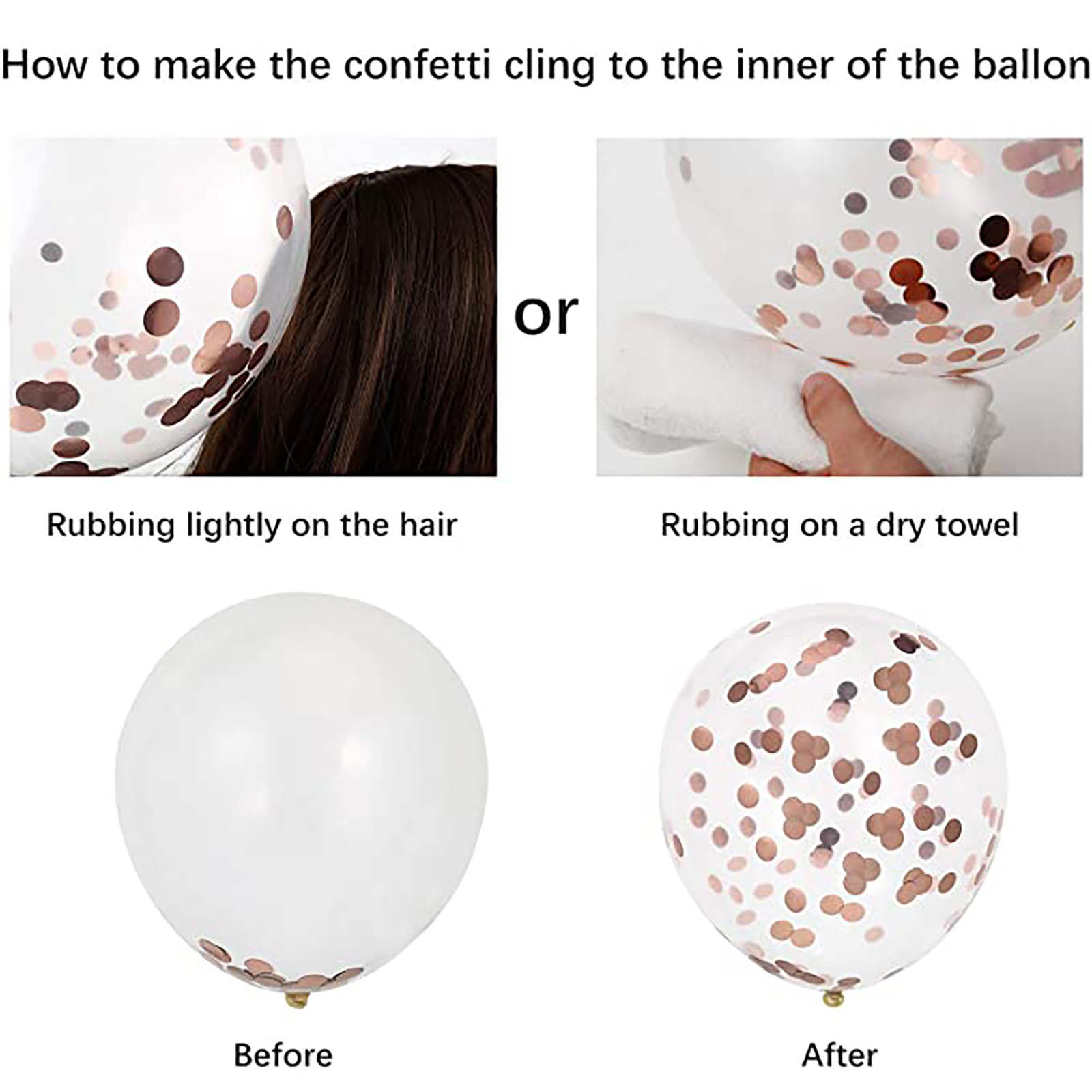 How to make the confetti cling to the inner of the ballon

or

Rubbing lightly on the hair

Rubbing on a dry towel

Before

After