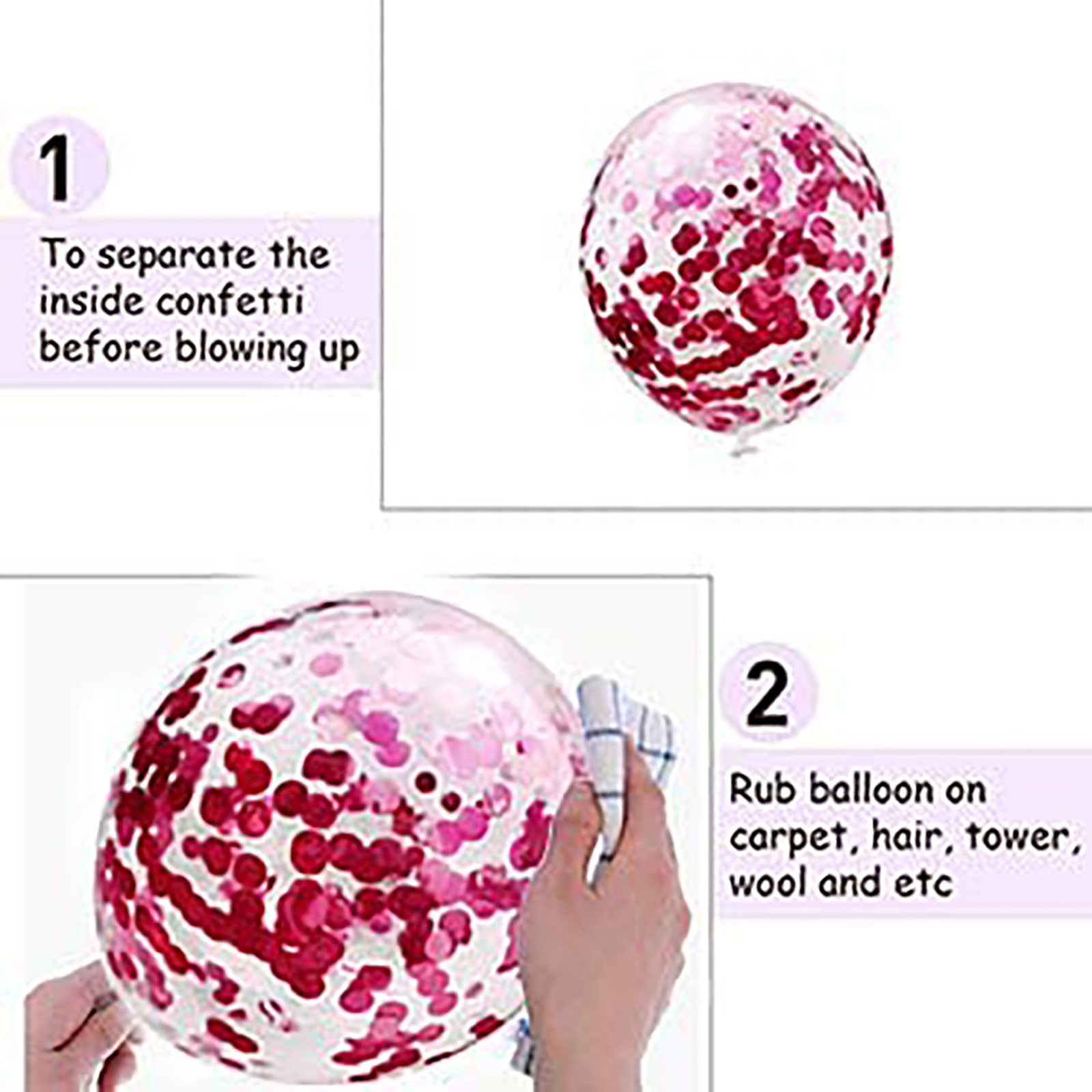 1

To separate the inside confetti before blowing up

2

Rub balloon on carpet, hair, tower, wool and etc