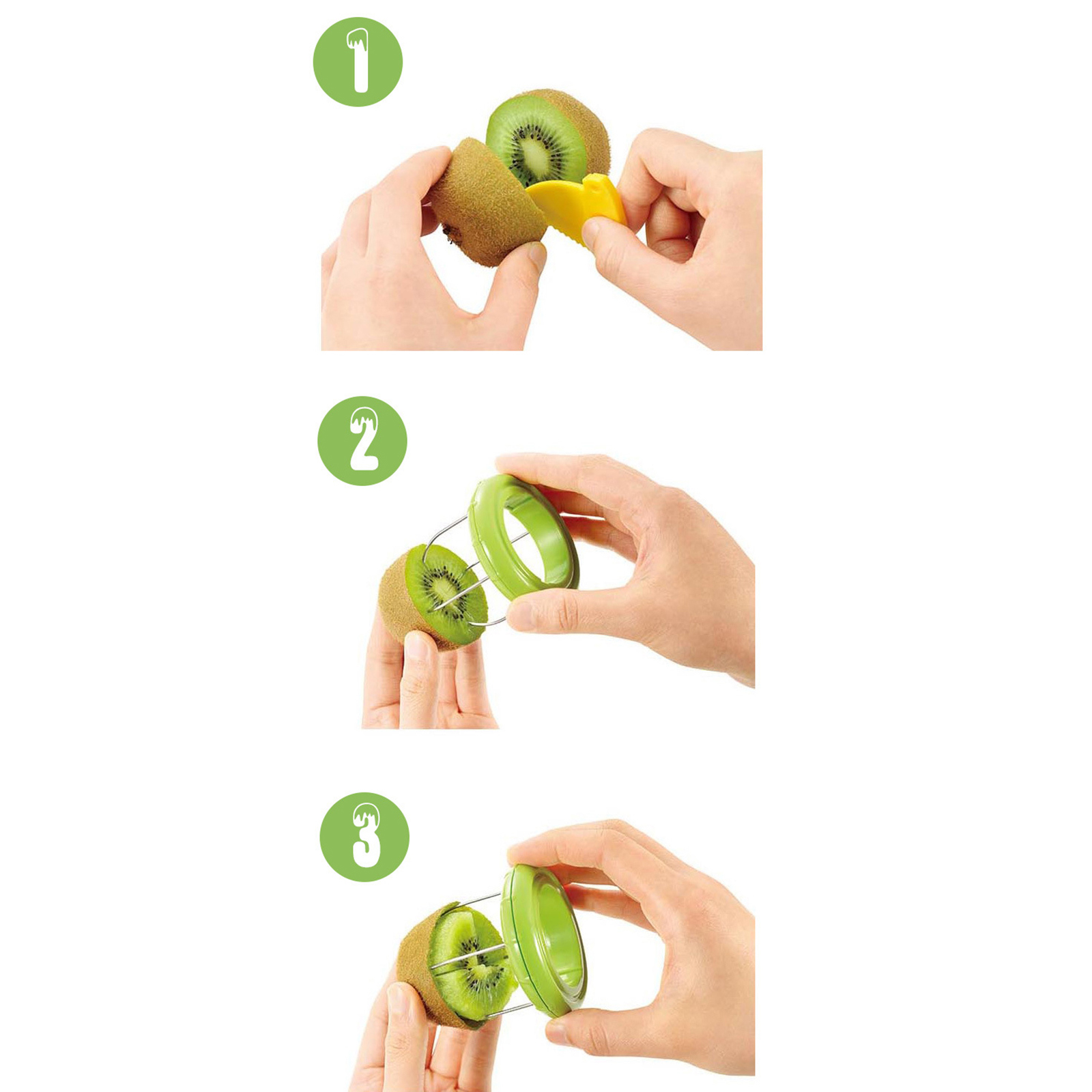 1

2

3