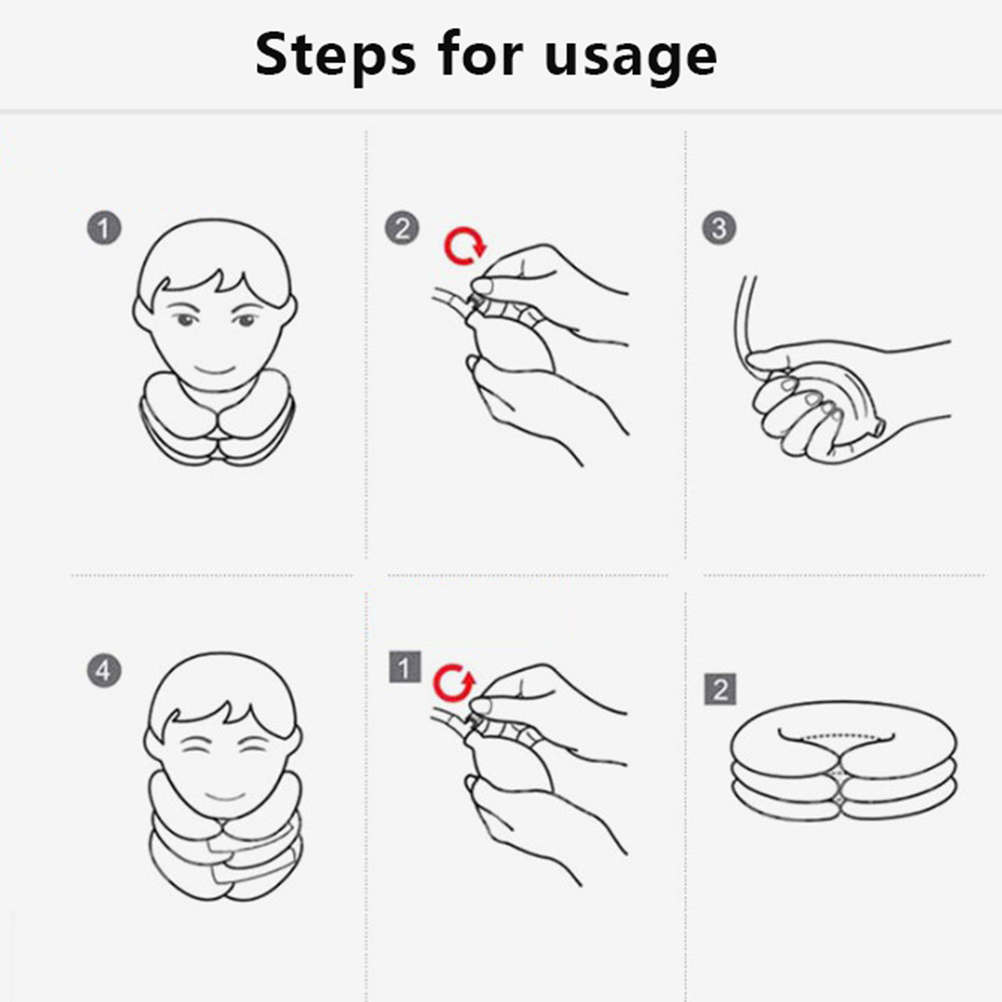 Steps for usage

1

2

3

4

1

2