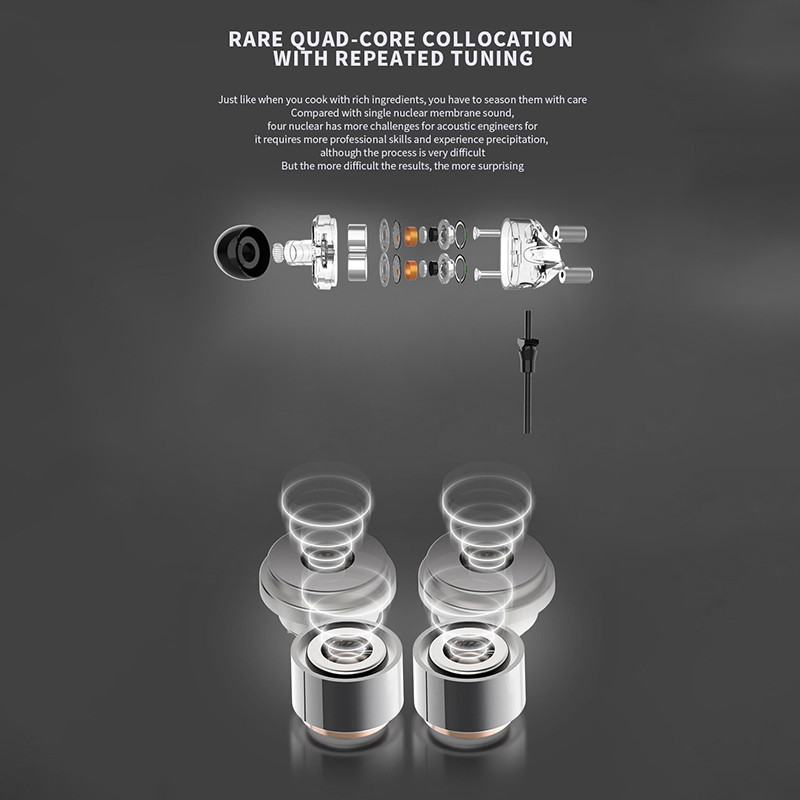 RARE QUAD-CORE COLLOCATION
WITH REPEATED TUNING

Just like when you cook with rich ingredients, you have to season them with care
Compared with single nuclear membrane sound,
four nuclear has more challenges for acoustic engineers for
it requires more professional skills and experience precipitation,
although the process is very difficult
But the more difficult the results, the more surprising