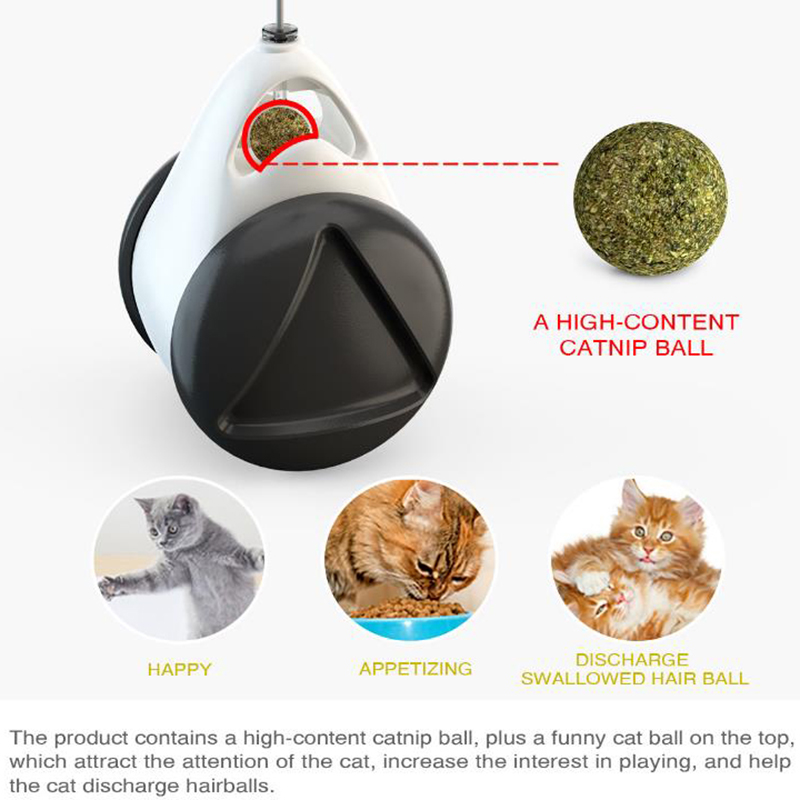 A HIGH-CONTENT CATNIP BALL

HAPPY

APPETIZING

DISCHARGE SWALLOWED HAIR BALL

The product contains a high-content catnip ball, plus a funny cat ball on the top, which attract the attention of the cat, increase the interest in playing, and help the cat discharge hairballs.