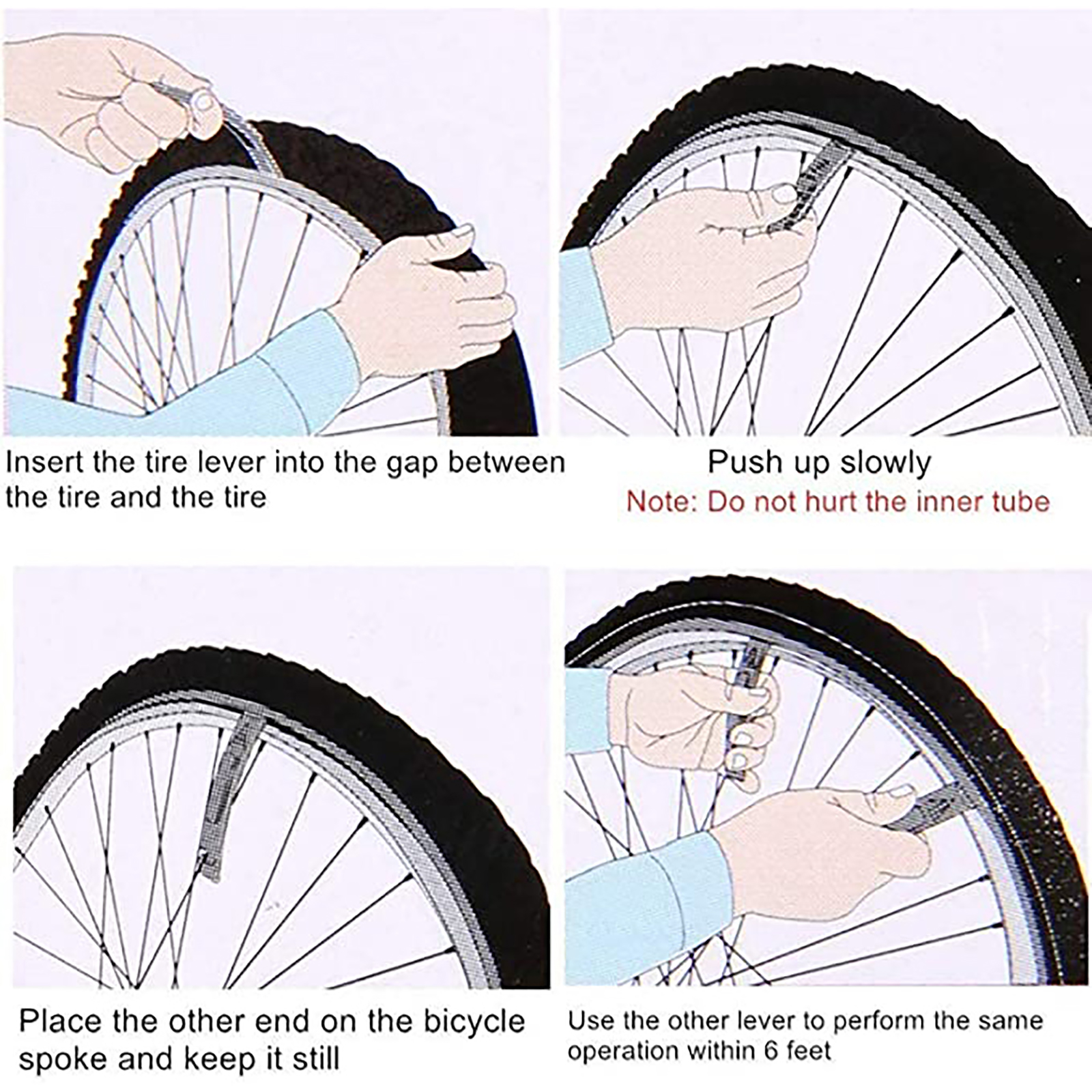 Insert the tire lever into the gap between the tire and the tire

Push up slowly
Note: Do not hurt the inner tube

Place the other end on the bicycle spoke and keep it still

Use the other lever to perform the same operation within 6 feet