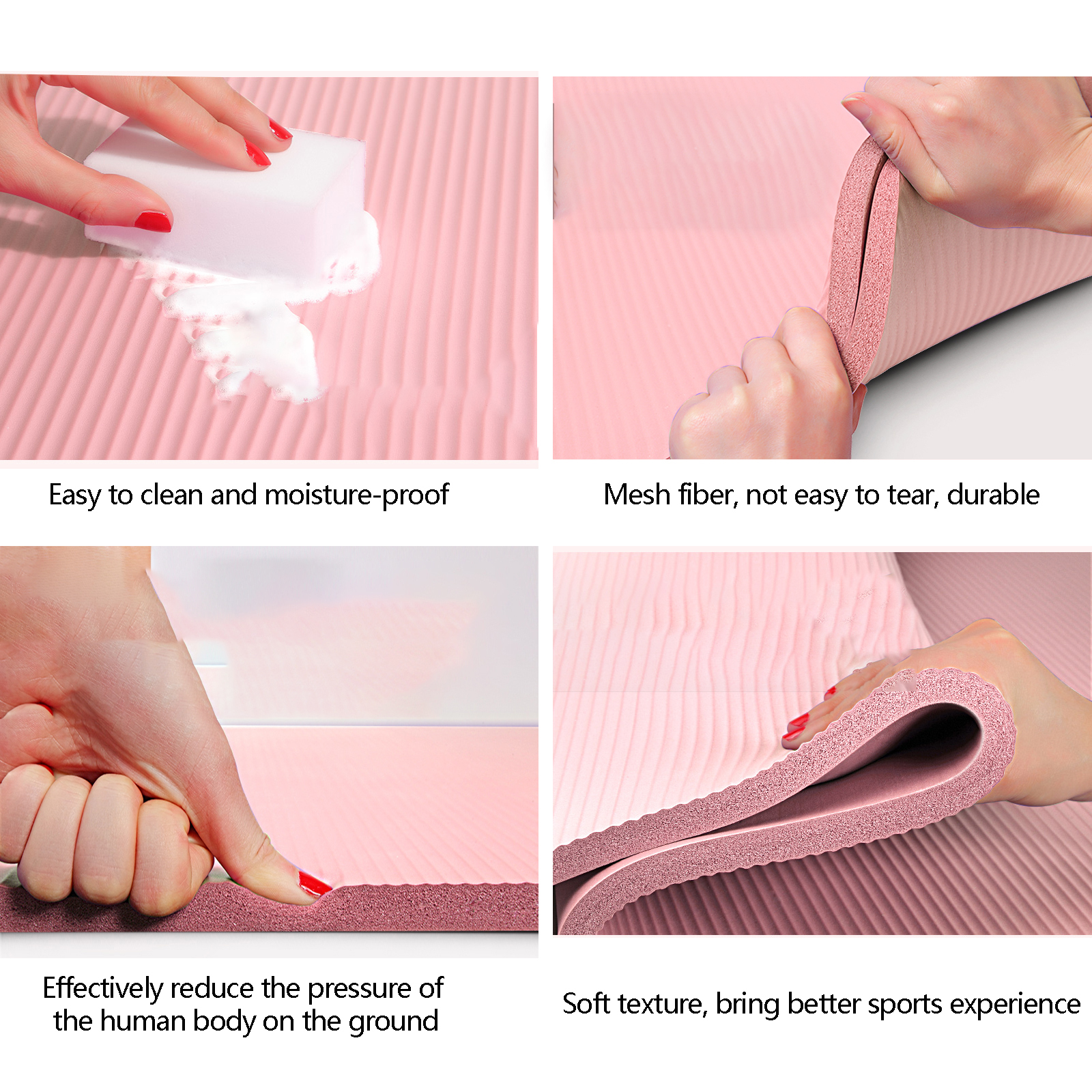 Easy to clean and moisture-proof

Mesh fiber, not easy to tear, durable

Effectively reduce the pressure of the human body on the ground

Soft texture, bring better sports experience