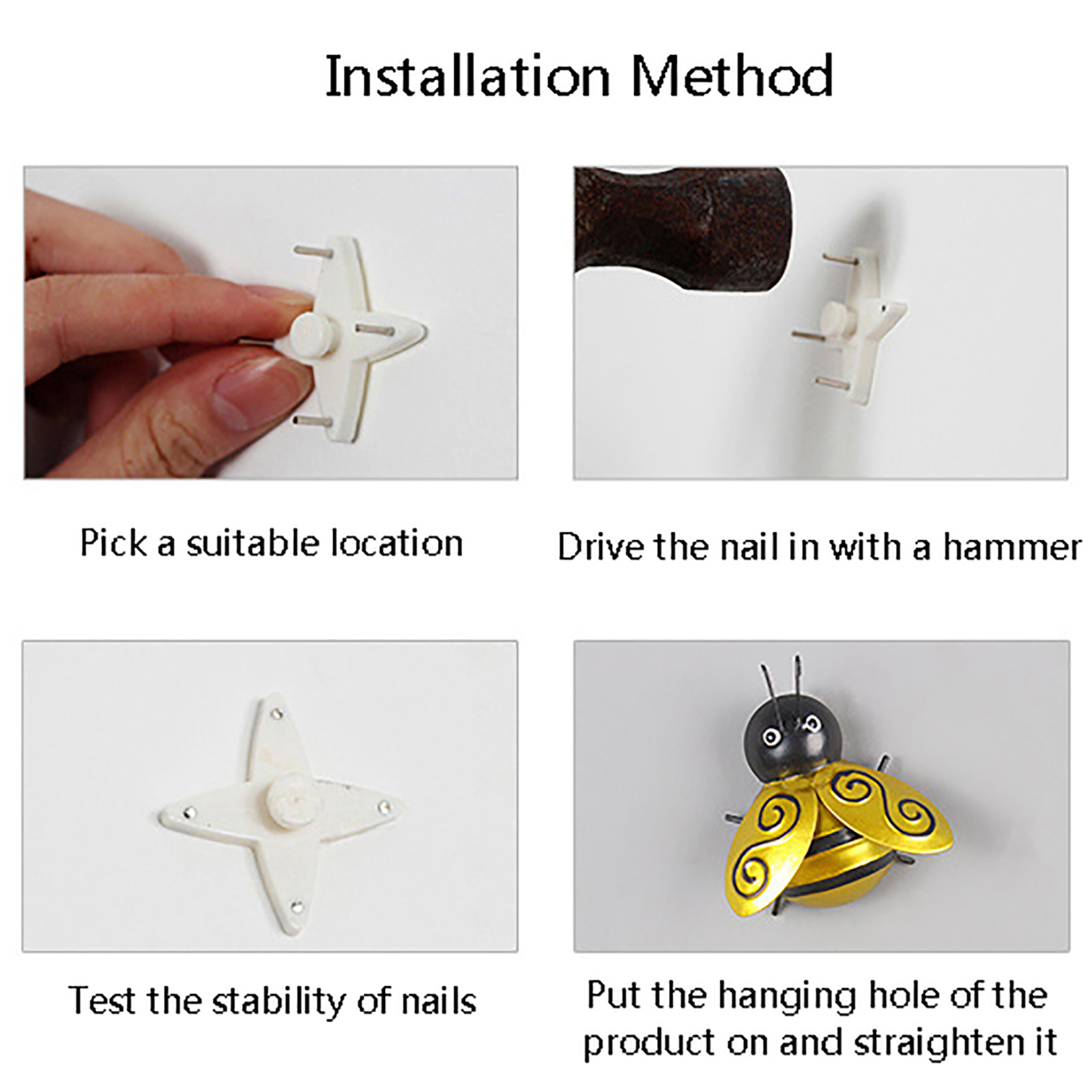 Installation Method

Pick a suitable location

Drive the nail in with a hammer

Test the stability of nails

Put the hanging hole of the product on and straighten it