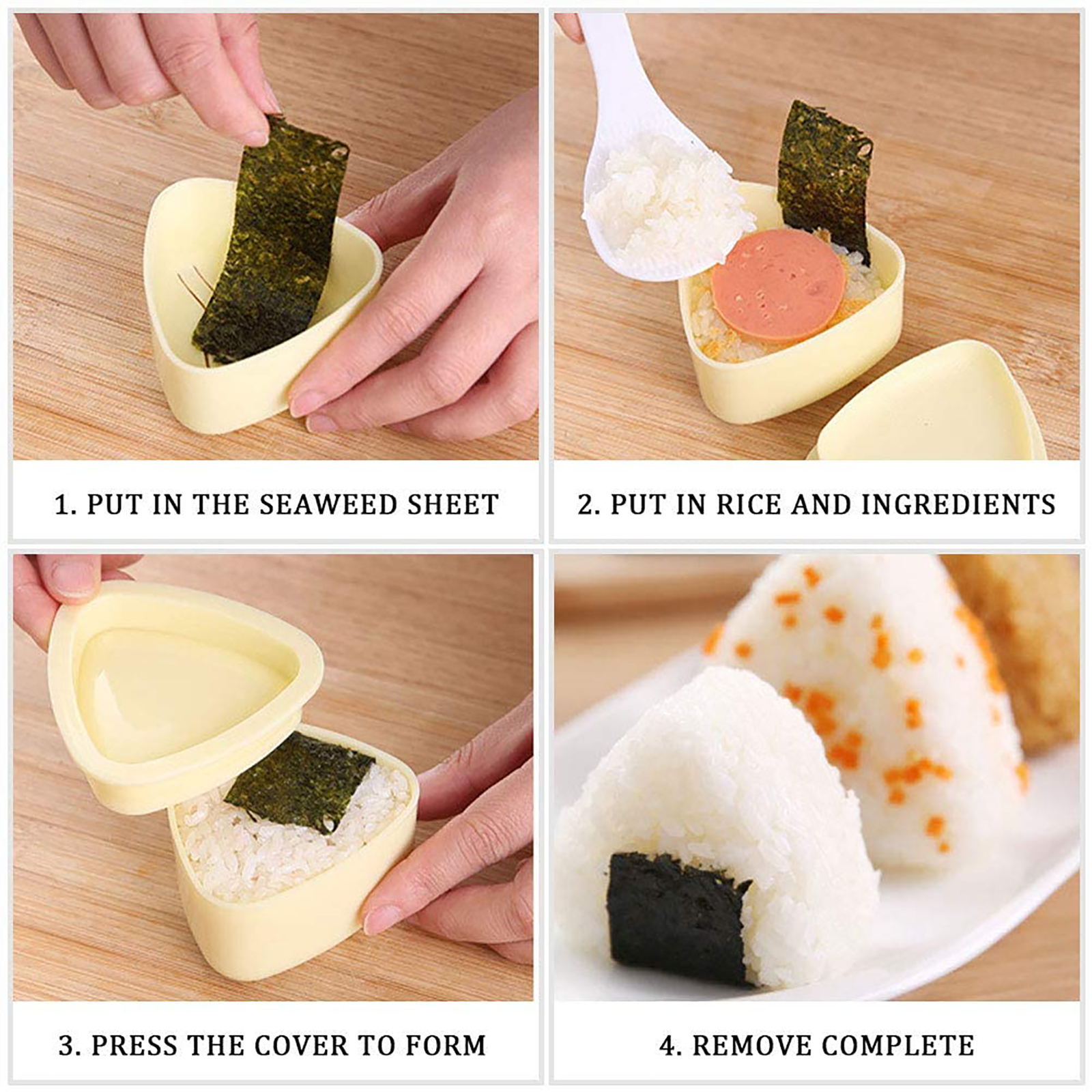 1. PUT IN THE SEAWEED SHEET

2. PUT IN RICE AND INGREDIENTS

3. PRESS THE COVER TO FORM

4. REMOVE COMPLETE