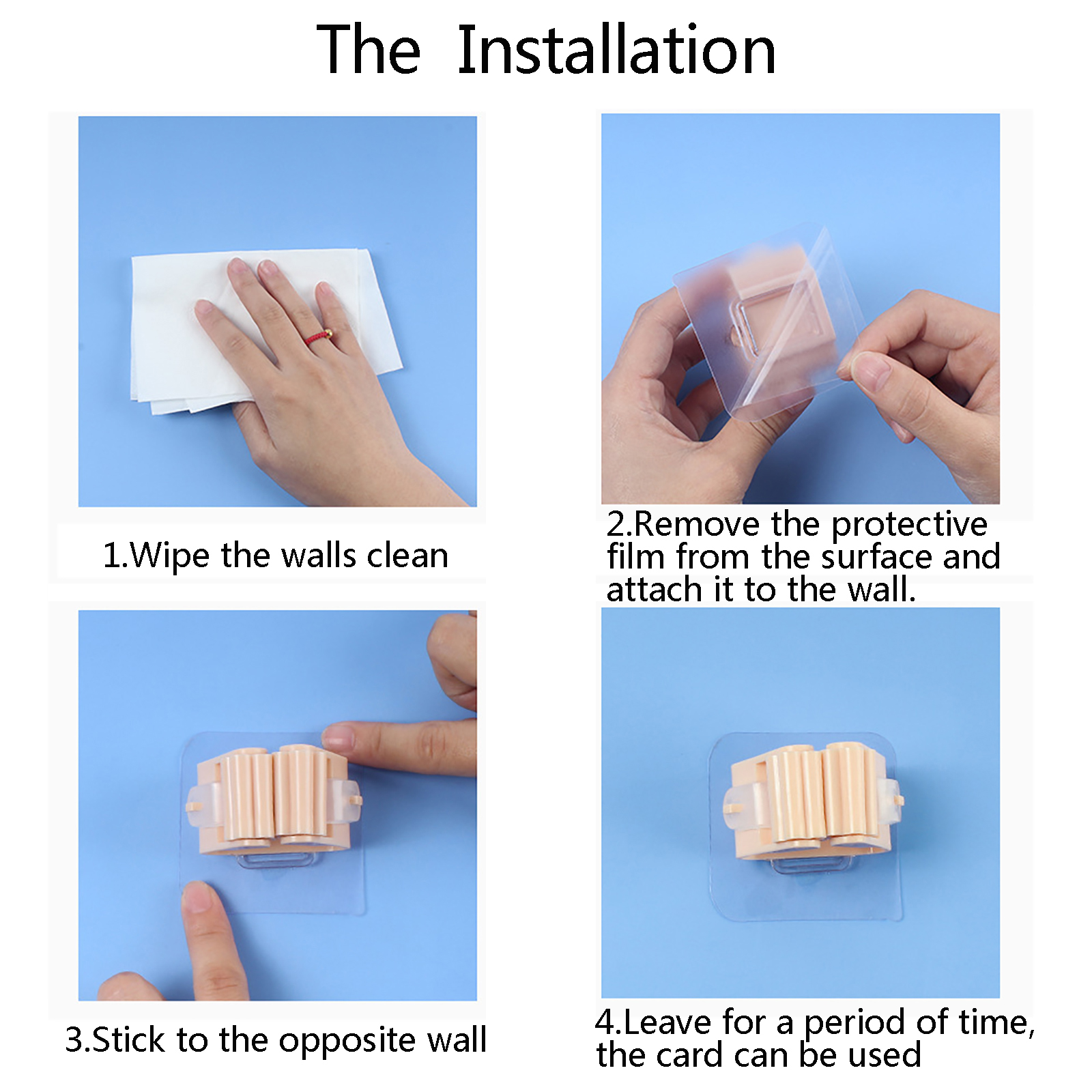 The Installation

1.Wipe the walls clean

2.Remove the protective film from the surface and attach it to the wall.

3.Stick to the opposite wall

4.Leave for a period of time, the card can be used