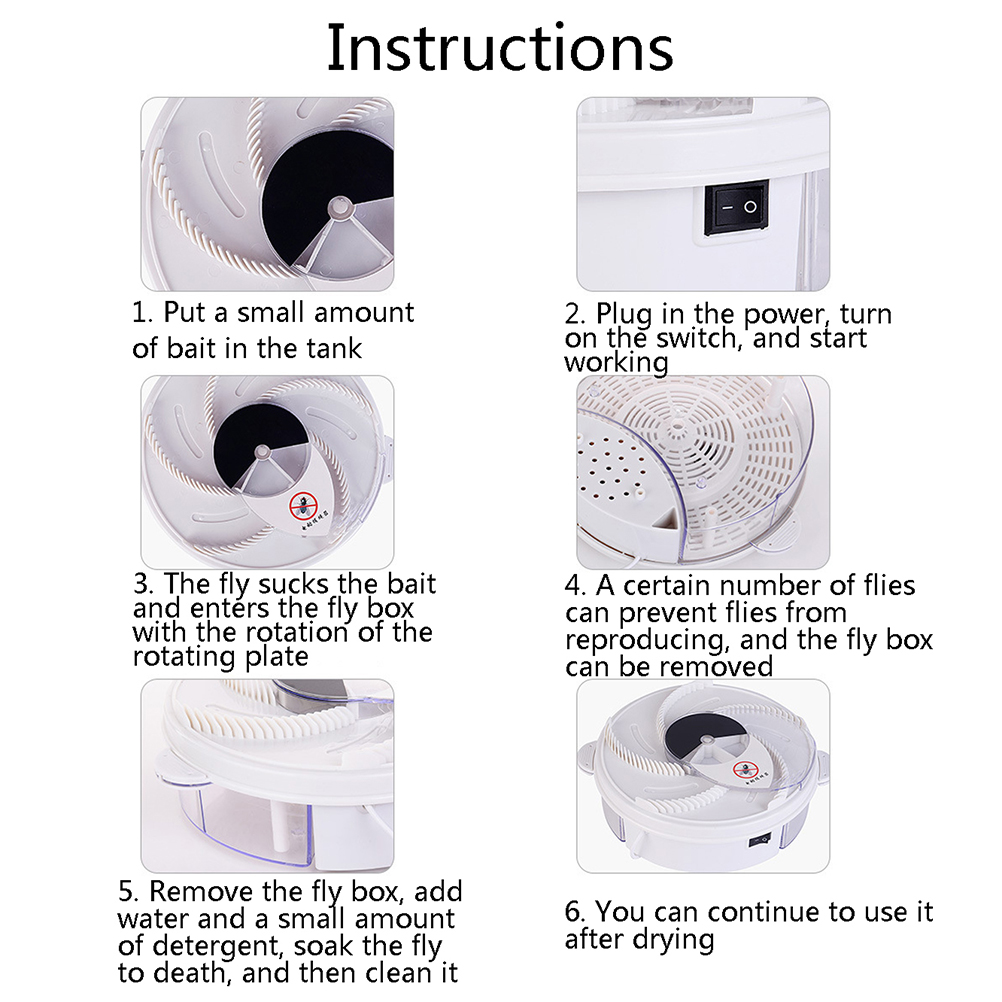 Instructions

1. Put a small amount of bait in the tank

2. Plug in the power, turn on the switch, and start working

3. The fly sucks the bait and enters the fly box with the rotation of the rotating plate

4. A certain number of flies can prevent flies from reproducing, and the fly box can be removed

5. Remove the fly box, add water and a small amount of detergent, soak the fly to death, and then clean it

6. You can continue to use it after drying