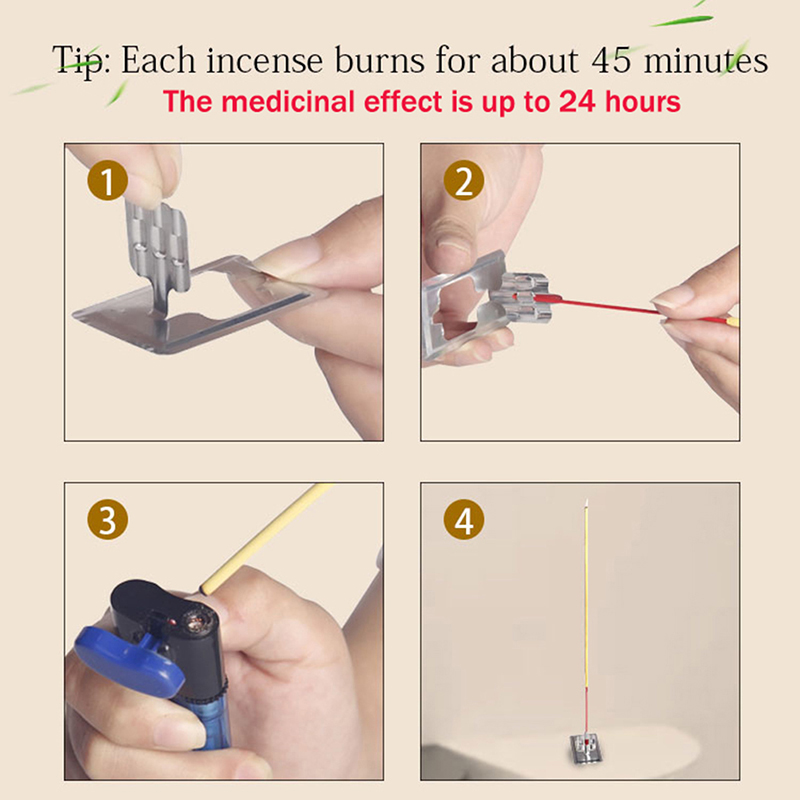 Tip: Each incense burns for about 45 minutes
The medicinal effect is up to 24 hours

1

2

3

4