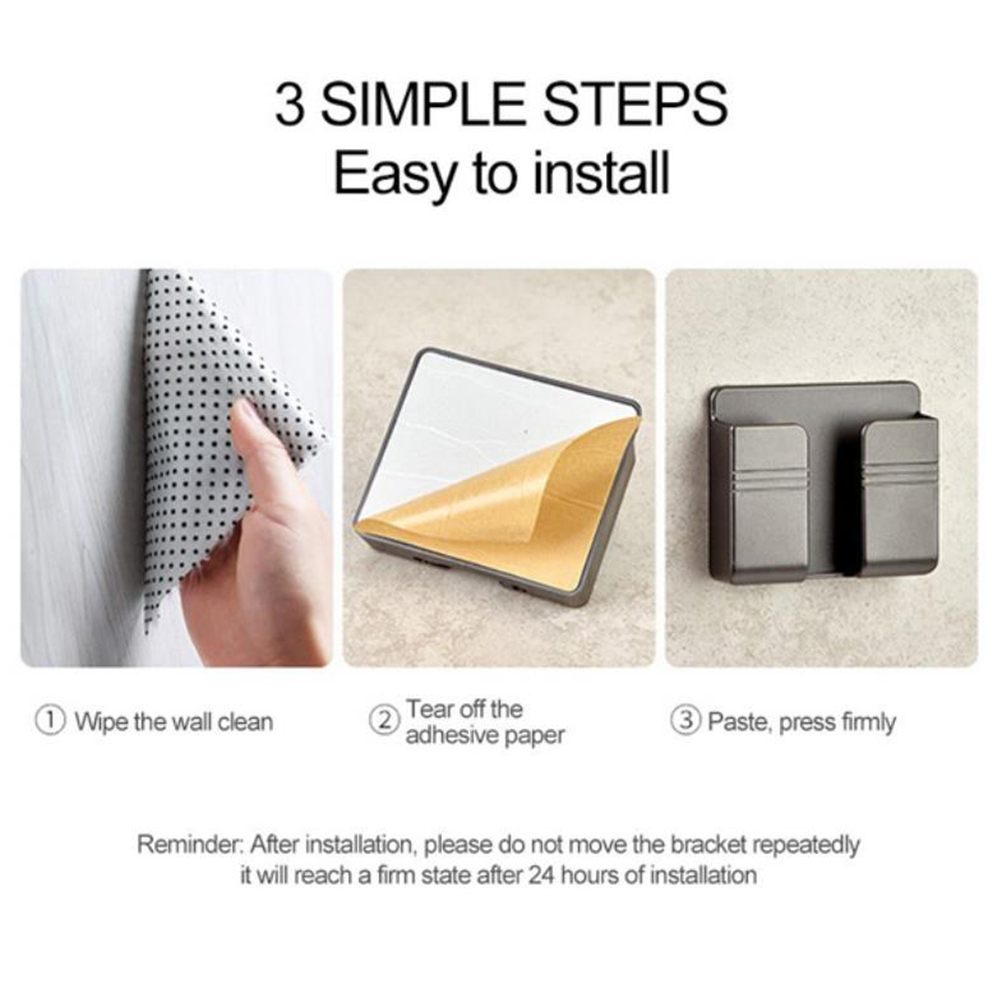 3 SIMPLE STEPS
Easy to install

① Wipe the wall clean

② Tear off the adhesive paper

③ Paste, press firmly

Reminder: After installation, please do not move the bracket repeatedly it will reach a firm state after 24 hours of installation