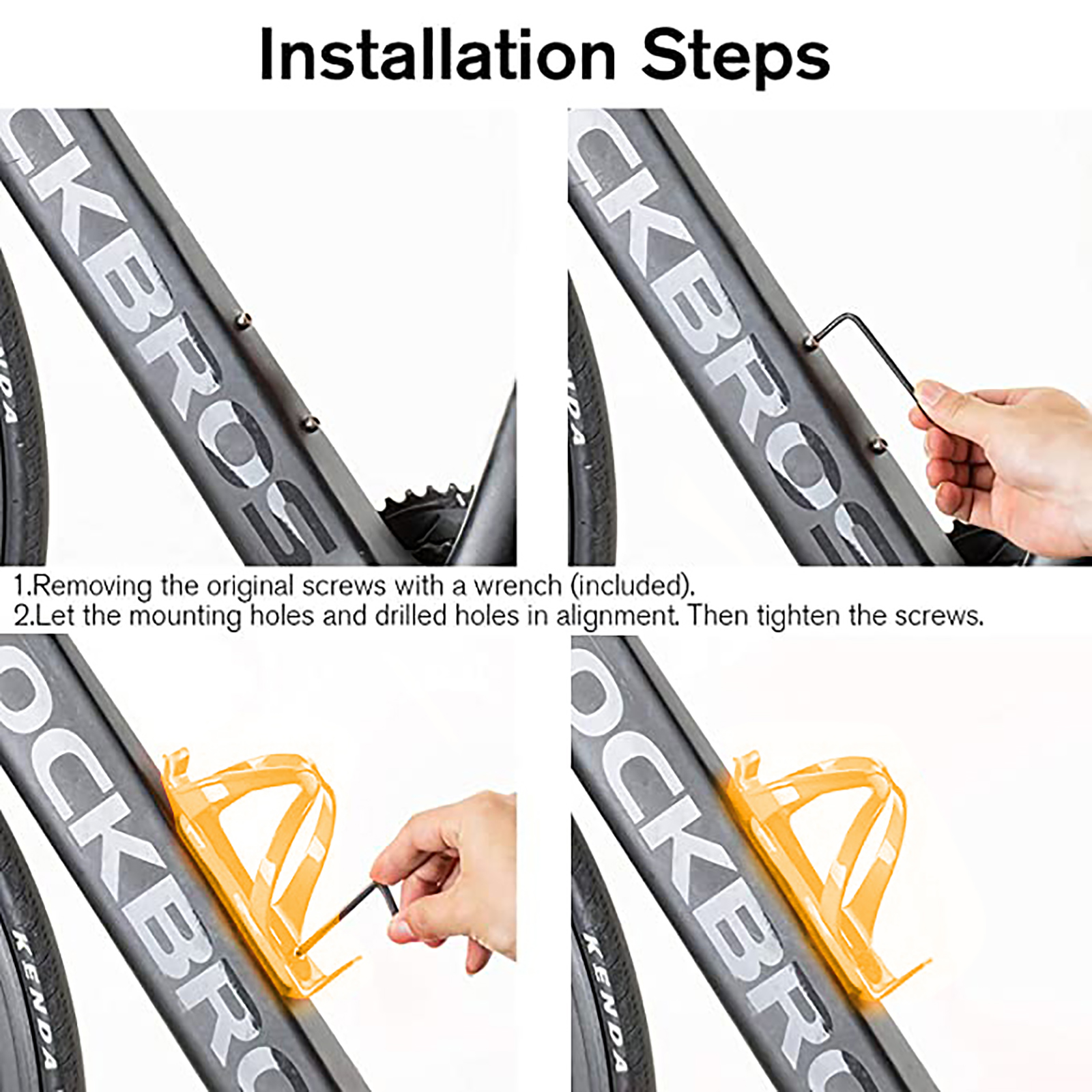 Installation Steps

CKBROS

CKBROS

1.Removing the original screws with a wrench (included).
2.Let the mounting holes and drilled holes in alignment. Then tighten the screws.

OCKBRO

KENDA

OCKBRO

KENDA