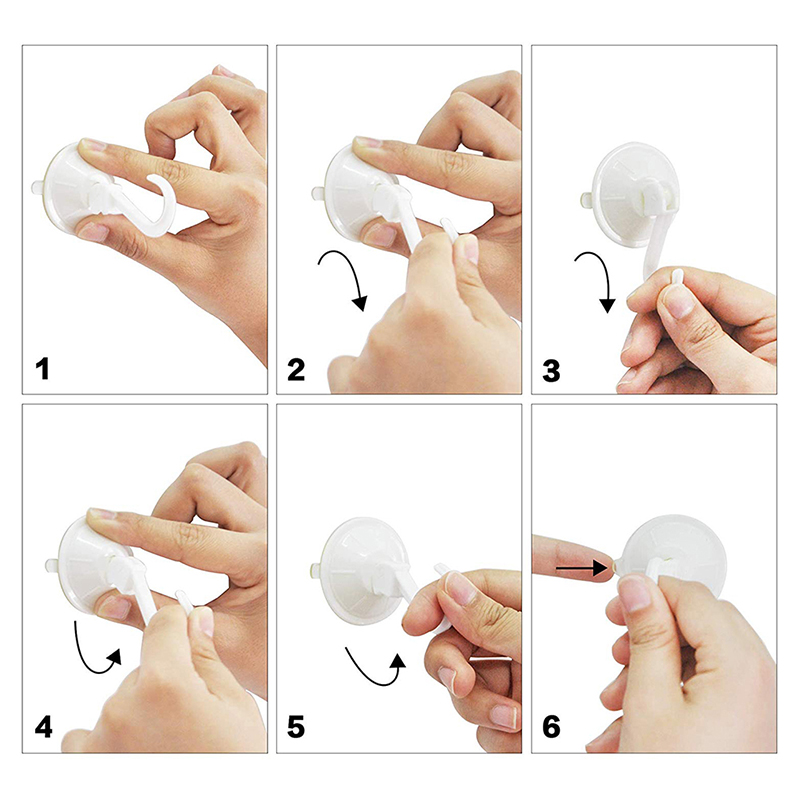 1

2

3

4

5

6