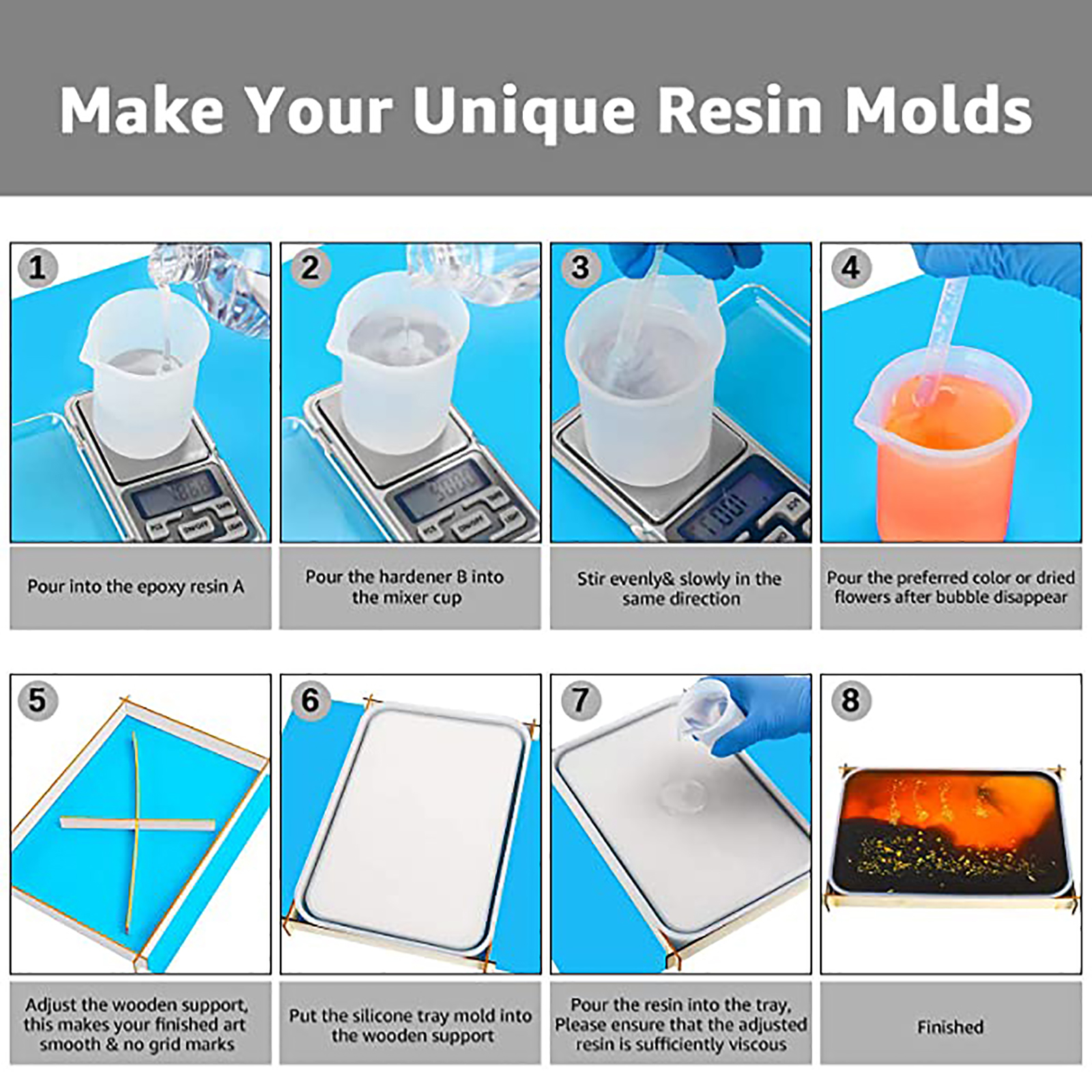 Make Your Unique Resin Molds

1
Pour into the epoxy resin A

2
Pour the hardener B into the mixer cup

3
Stir evenly& slowly in the same direction

4
Pour the preferred color or dried flowers after bubble disappear

5
Adjust the wooden support, this makes your finished art smooth & no grid marks

6
Put the silicone tray mold into the wooden support

7
Pour the resin into the tray, Please ensure that the adjusted resin is sufficiently viscous

8
Finished