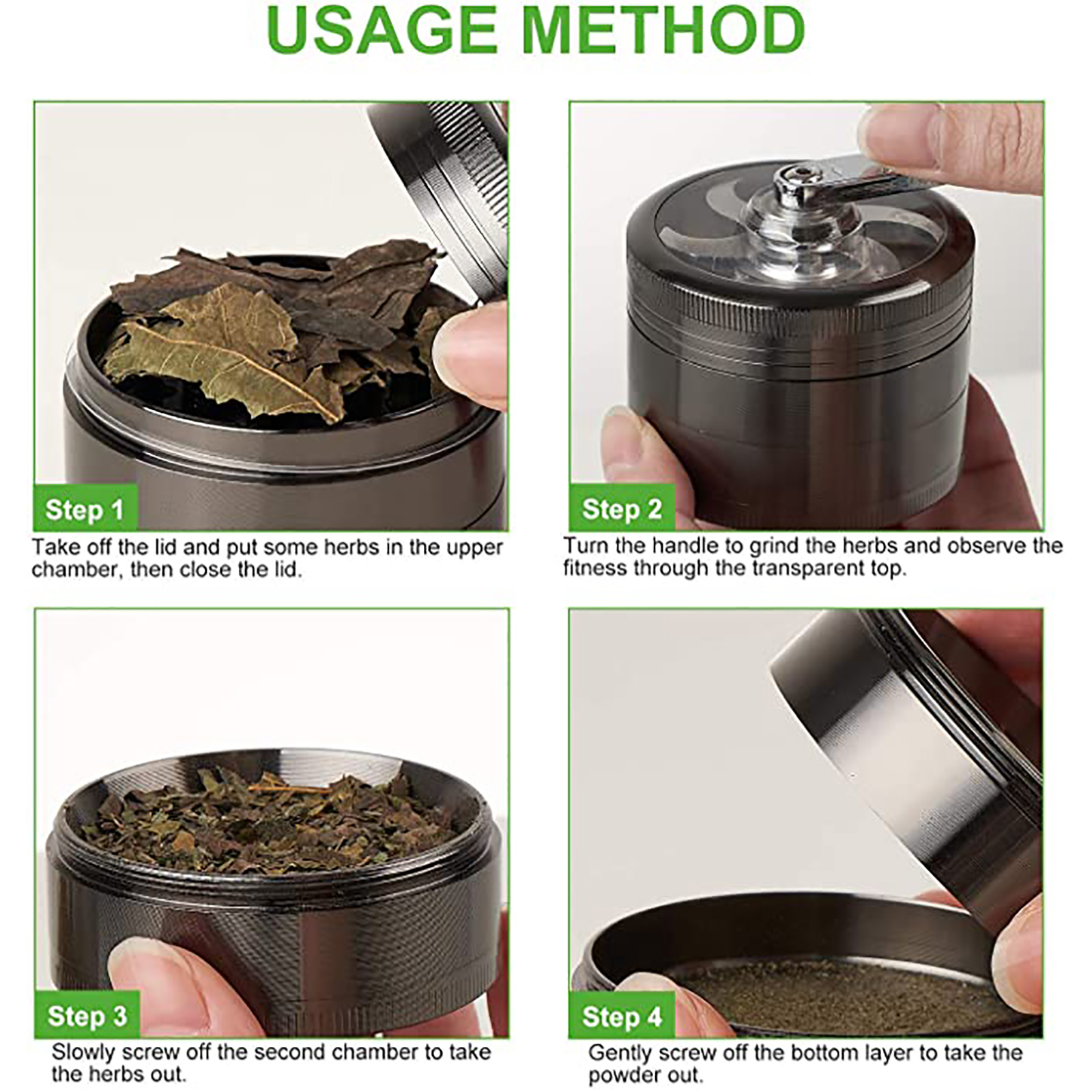 USAGE METHOD

Step 1

Take off the lid and put some herbs in the upper chamber, then close the lid.

Step 2

Turn the handle to grind the herbs and observe the fitness through the transparent top.

Step 3

Slowly screw off the second chamber to take the herbs out.

Step 4

Gently screw off the bottom layer to take the powder out.