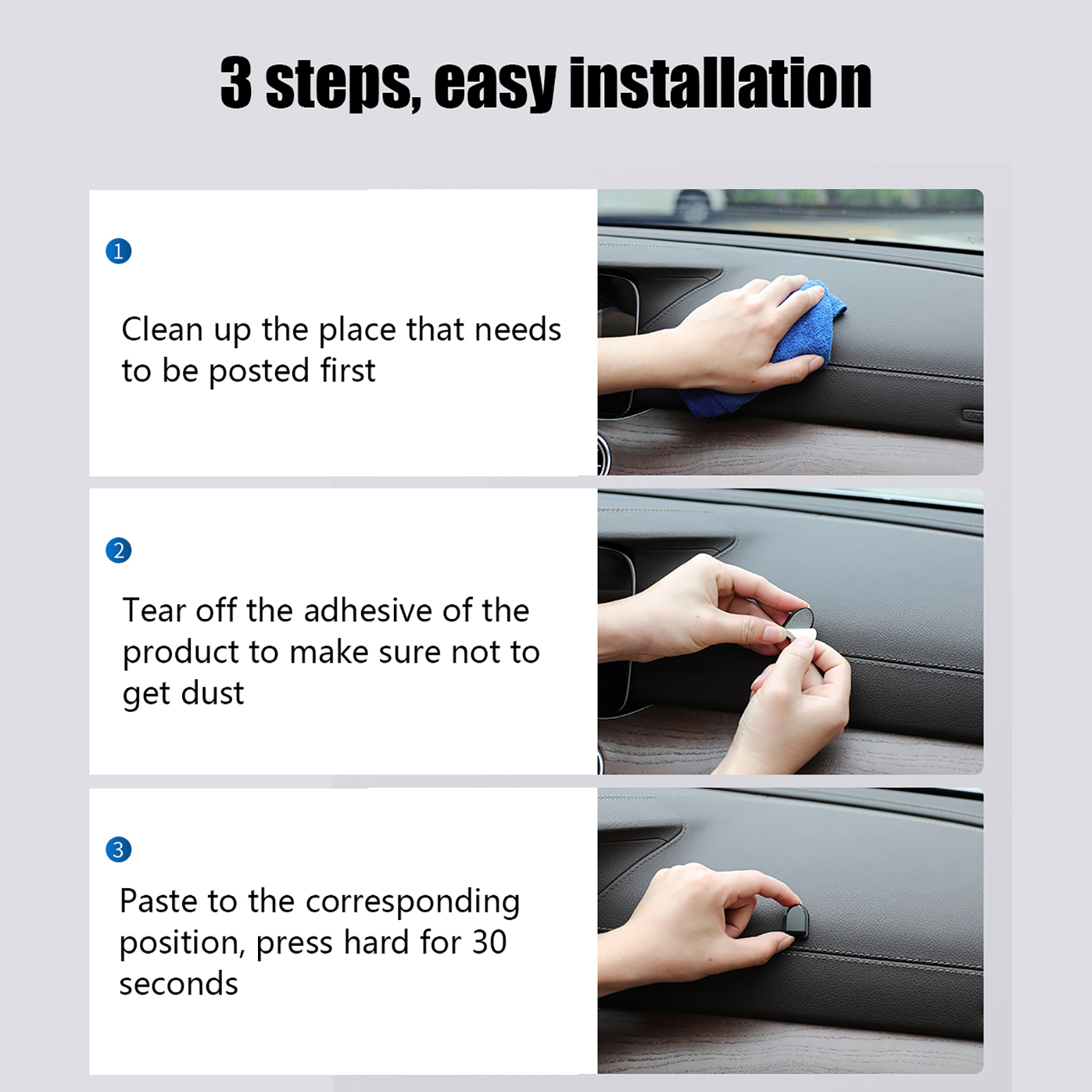 3 steps, easy installation

1

Clean up the place that needs to be posted first

2

Tear off the adhesive of the product to make sure not to get dust

3

Paste to the corresponding position, press hard for 30 seconds