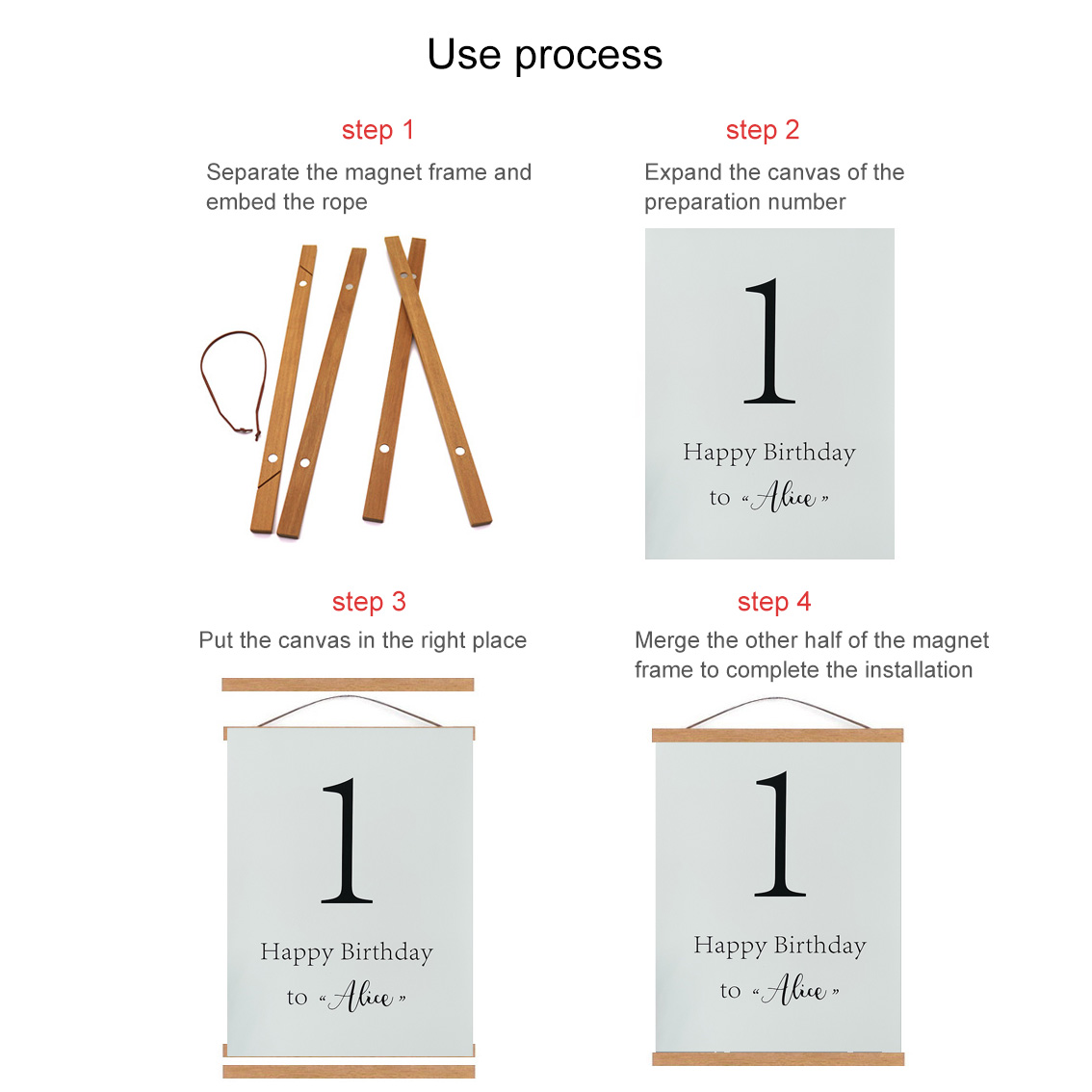 Use process

step 1

Separate the magnet frame and embed the rope

step 2

Expand the canvas of the preparation number

1

Happy Birthday

to « Alice »

step 3

Put the canvas in the right place

1

Happy Birthday

to « Alice »

step 4

Merge the other half of the magnet frame to complete the installation

1

Happy Birthday

to « Alice »