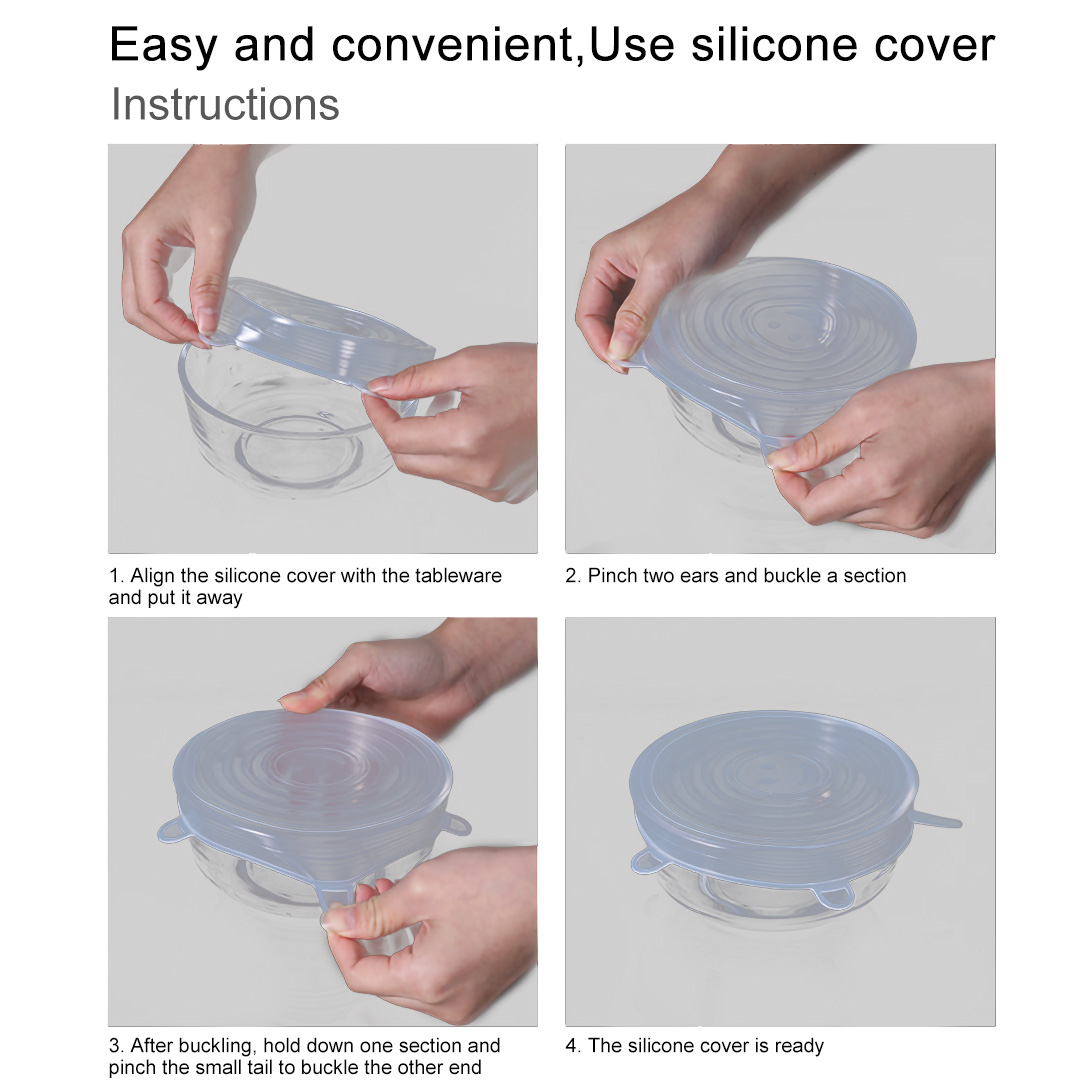 Easy and convenient,Use silicone cover
Instructions

1. Align the silicone cover with the tableware and put it away

2. Pinch two ears and buckle a section

3. After buckling, hold down one section and pinch the small tail to buckle the other end

4. The silicone cover is ready