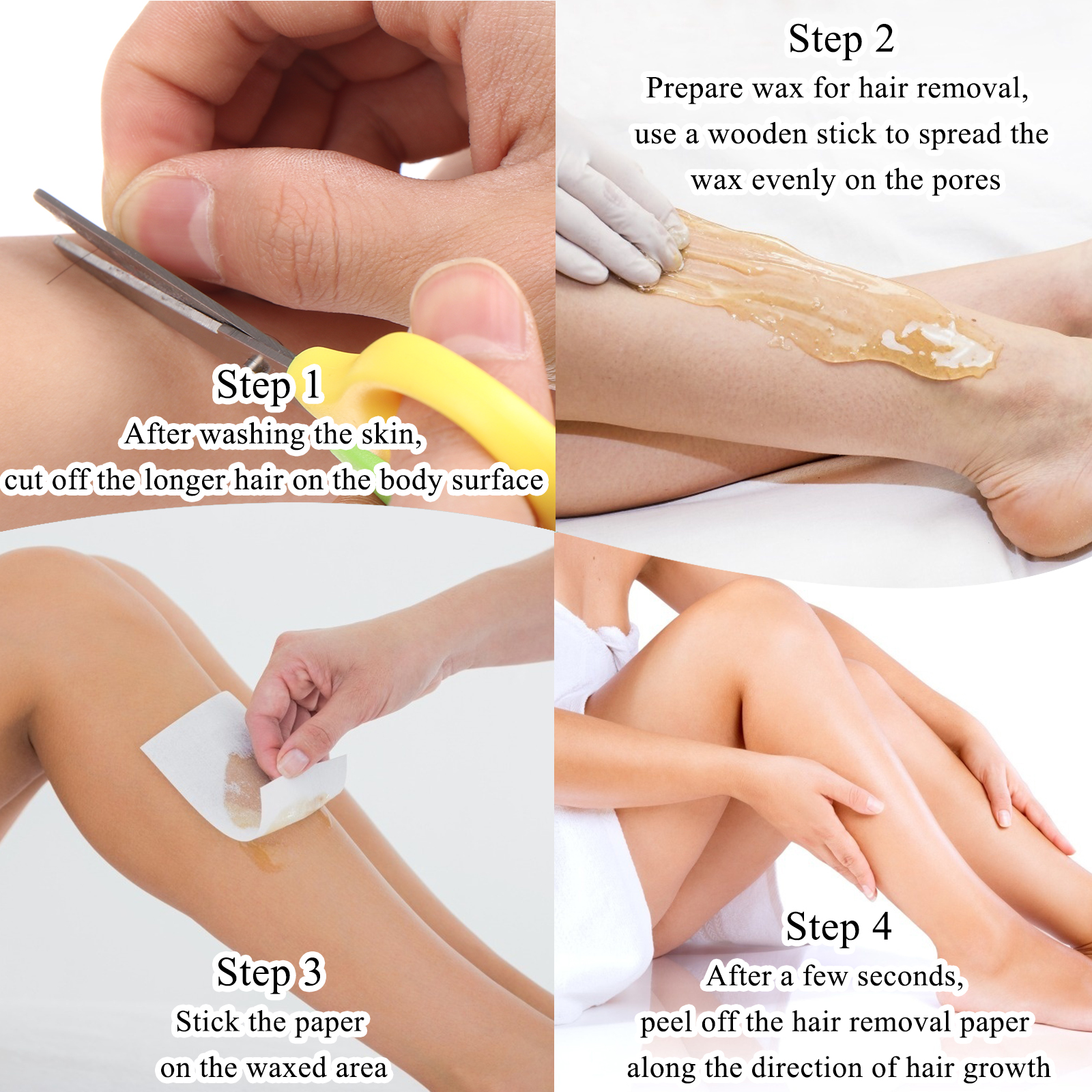 Step 1
After washing the skin, cut off the longer hair on the body surface

Step 2
Prepare wax for hair removal, use a wooden stick to spread the wax evenly on the pores

Step 3
Stick the paper on the waxed area

Step 4
After a few seconds, peel off the hair removal paper along the direction of hair growth