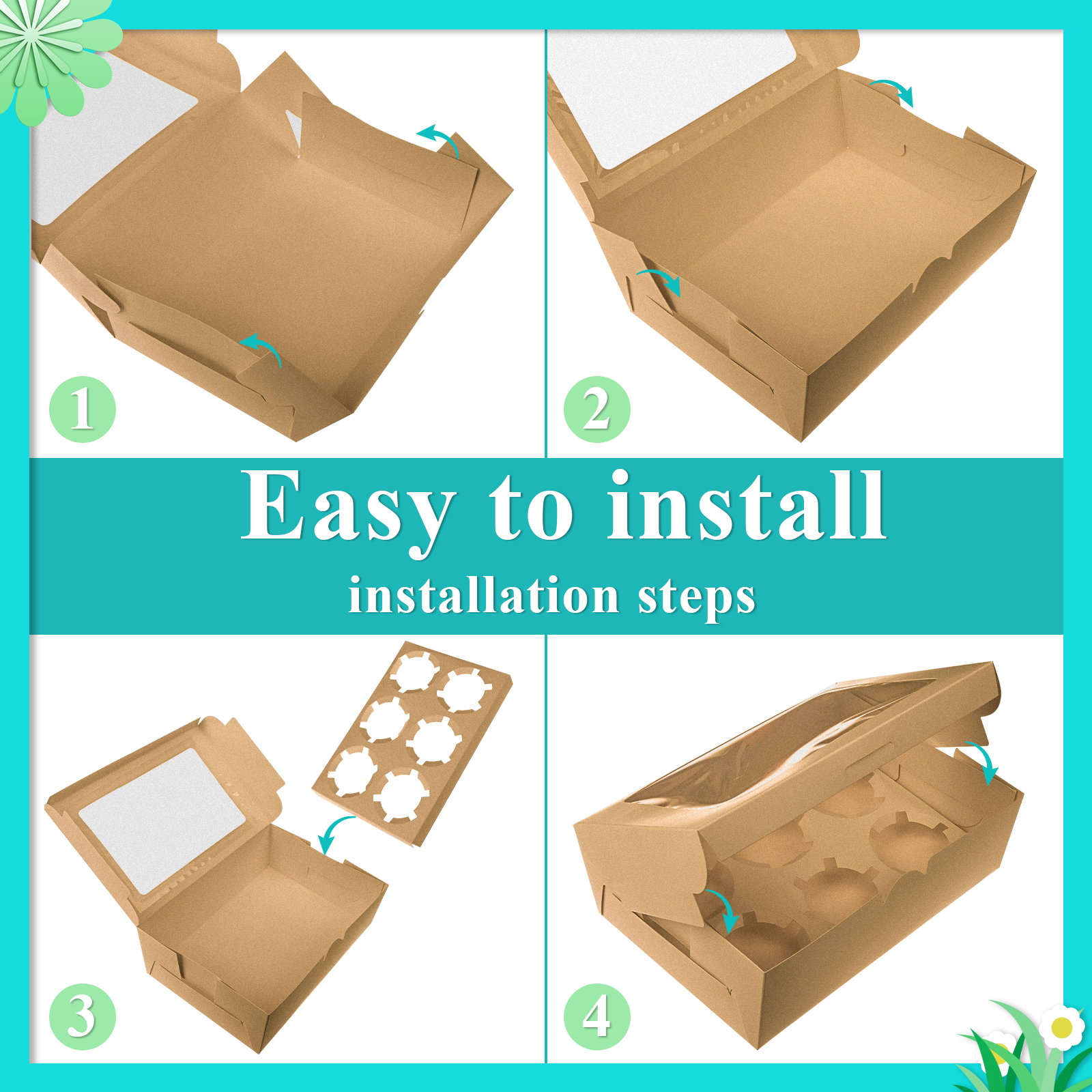 1

2

Easy to install

installation steps

3

4