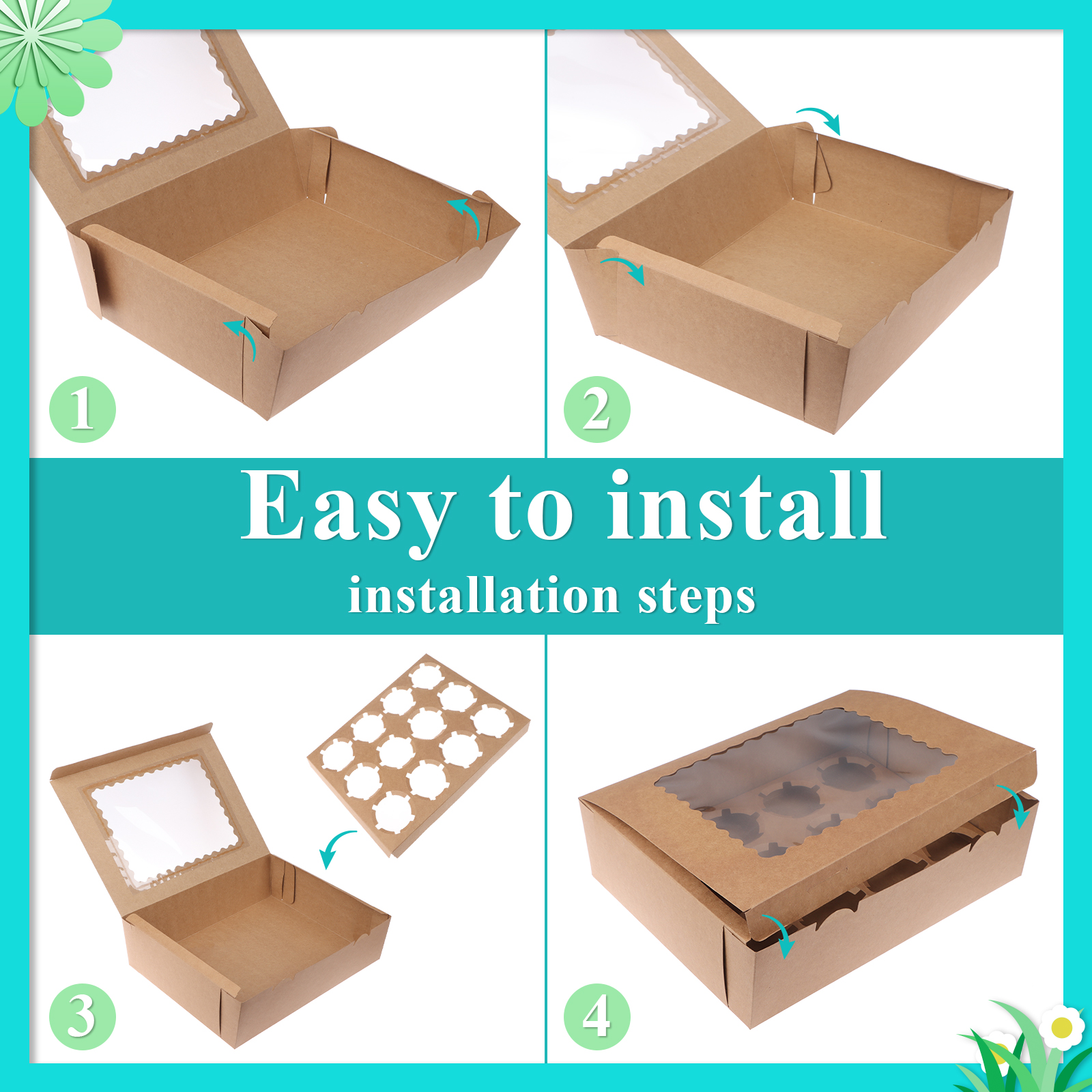 1

2

Easy to install
installation steps

3

4