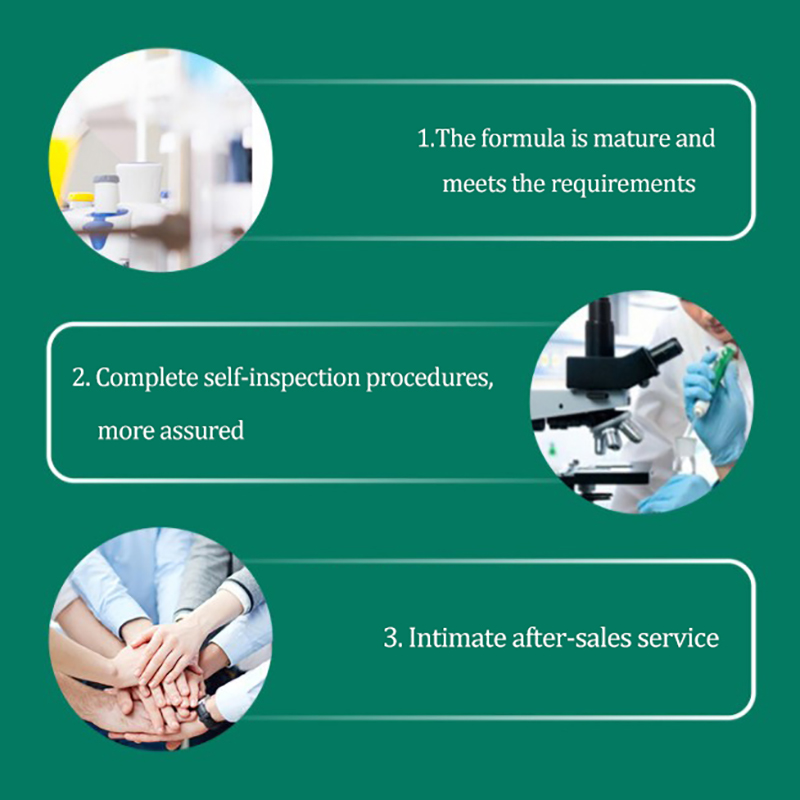 1.The formula is mature and meets the requirements

2. Complete self-inspection procedures, more assured

3. Intimate after-sales service