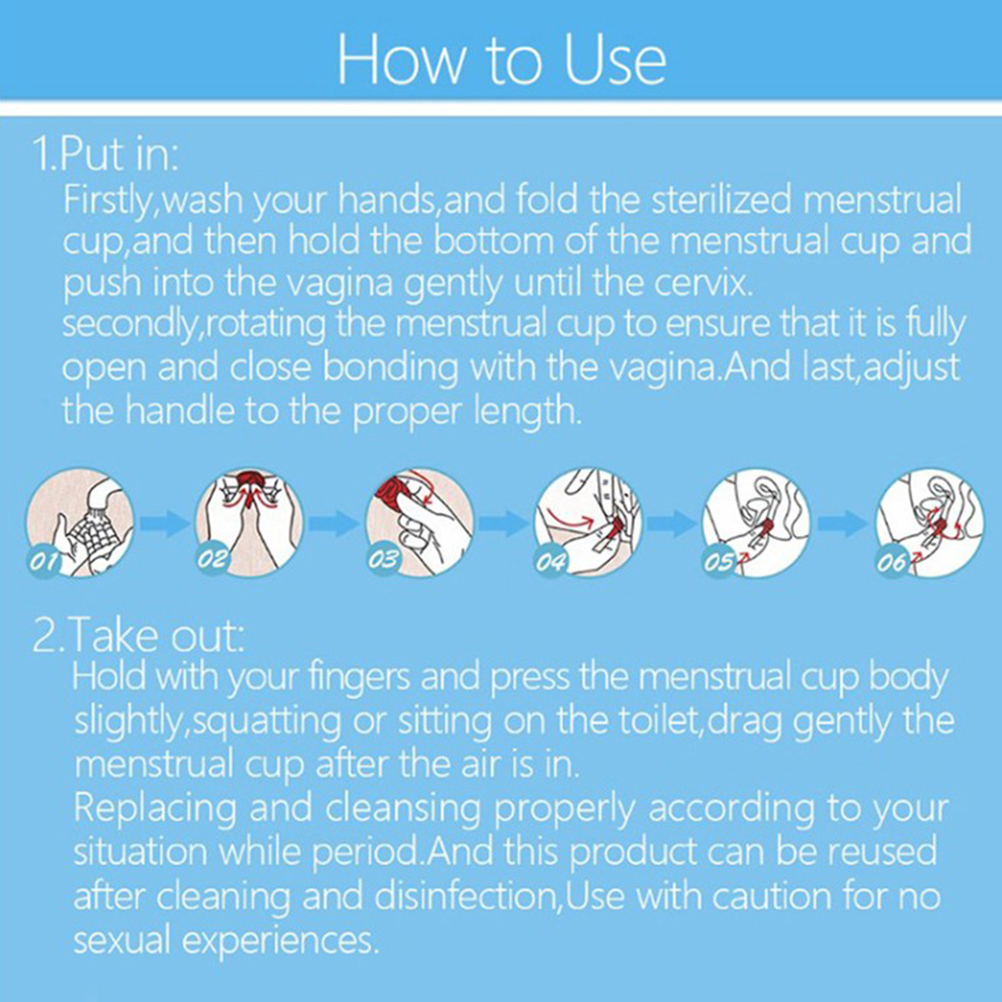 How to Use

1.Put in:
Firstly,wash your hands,and fold the sterilized menstrual cup,and then hold the bottom of the menstrual cup and push into the vagina gently until the cervix.
secondly,rotating the menstrual cup to ensure that it is fully open and close bonding with the vagina.And last,adjust the handle to the proper length.

01 02 03 04 05 06

2.Take out:
Hold with your fingers and press the menstrual cup body slightly,squatting or sitting on the toilet,drag gently the menstrual cup after the air is in.
Replacing and cleansing properly according to your situation while period.And this product can be reused after cleaning and disinfection,Use with caution for no sexual experiences.