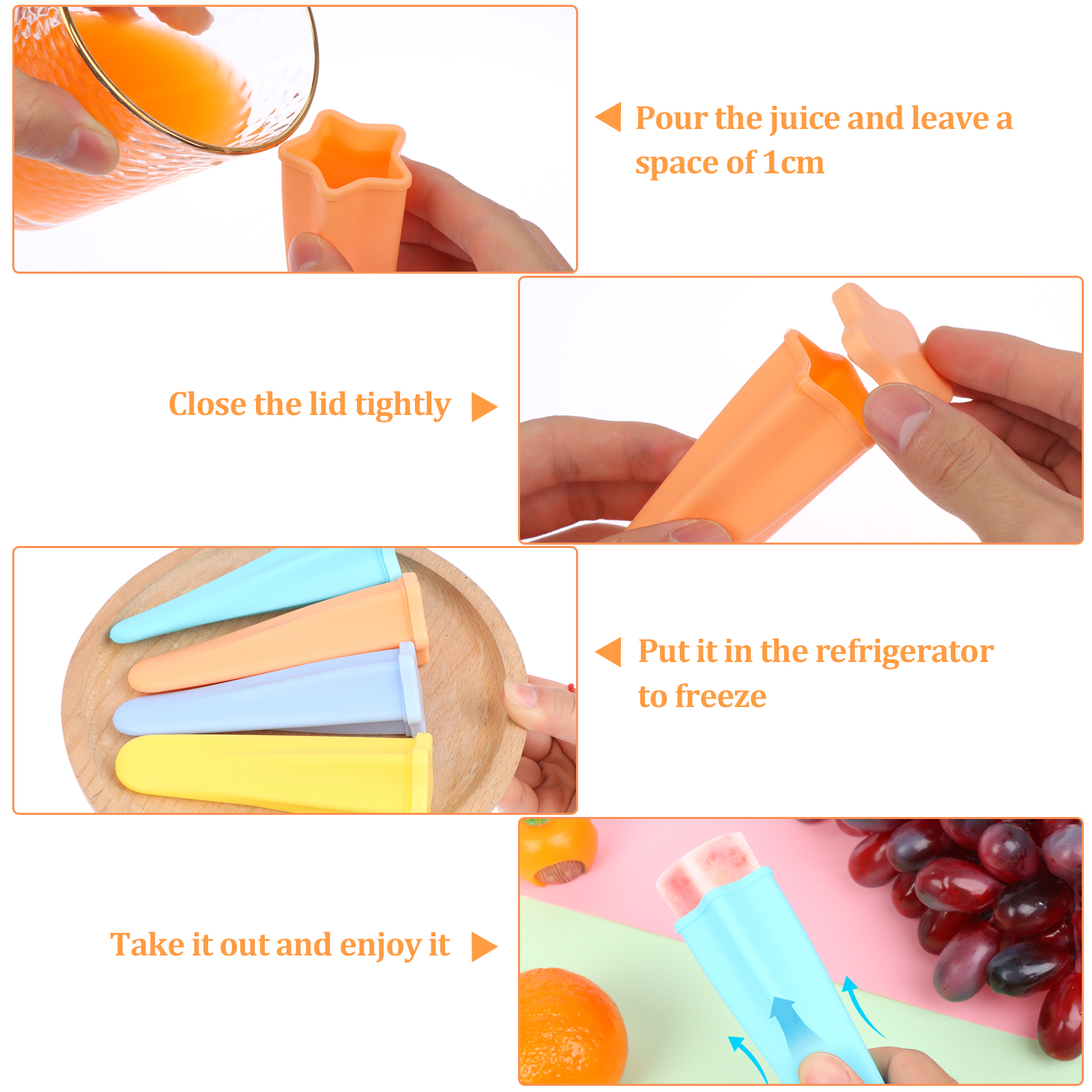 Pour the juice and leave a space of 1cm

Close the lid tightly

Put it in the refrigerator to freeze

Take it out and enjoy it