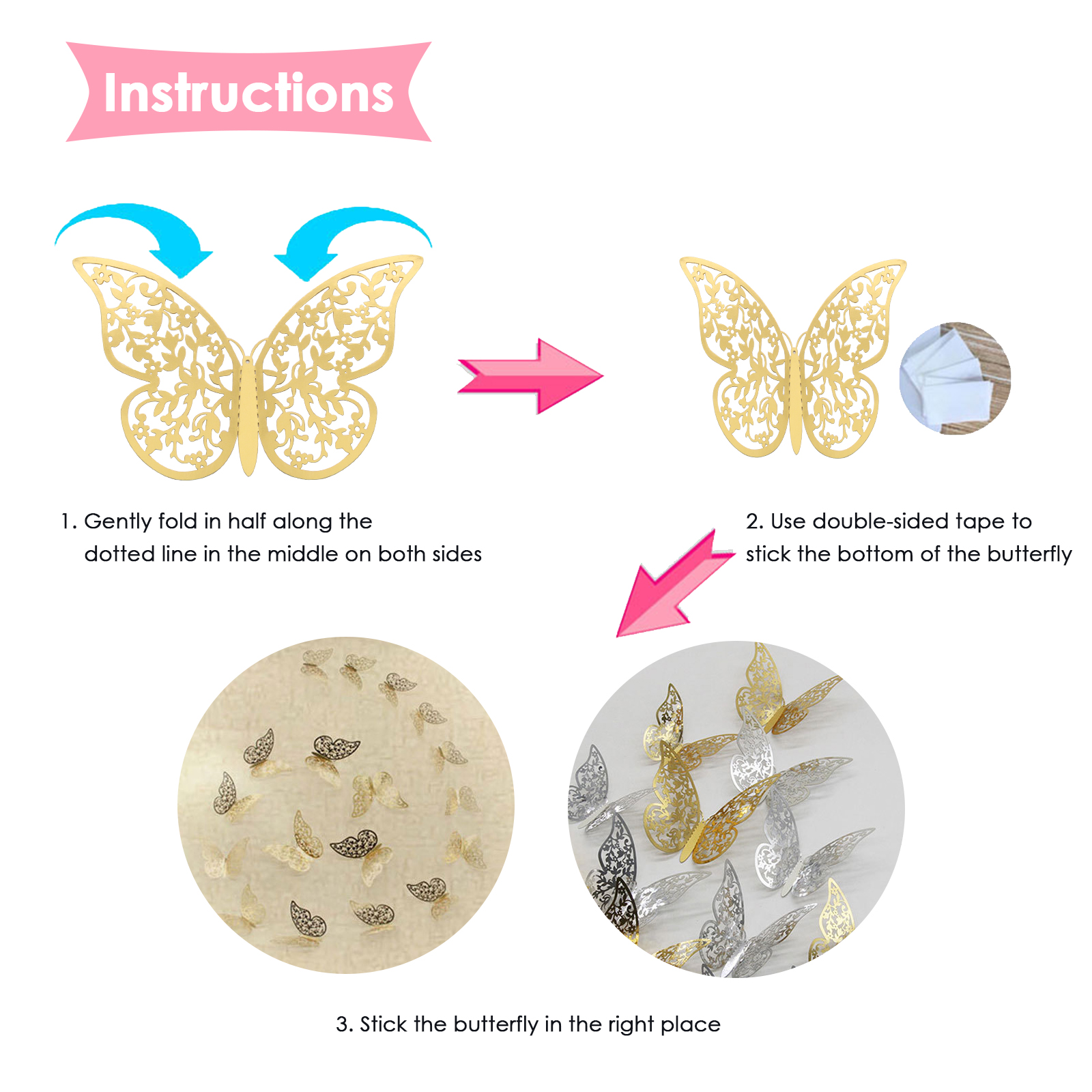 Instructions

1. Gently fold in half along the dotted line in the middle on both sides

2. Use double-sided tape to stick the bottom of the butterfly

3. Stick the butterfly in the right place